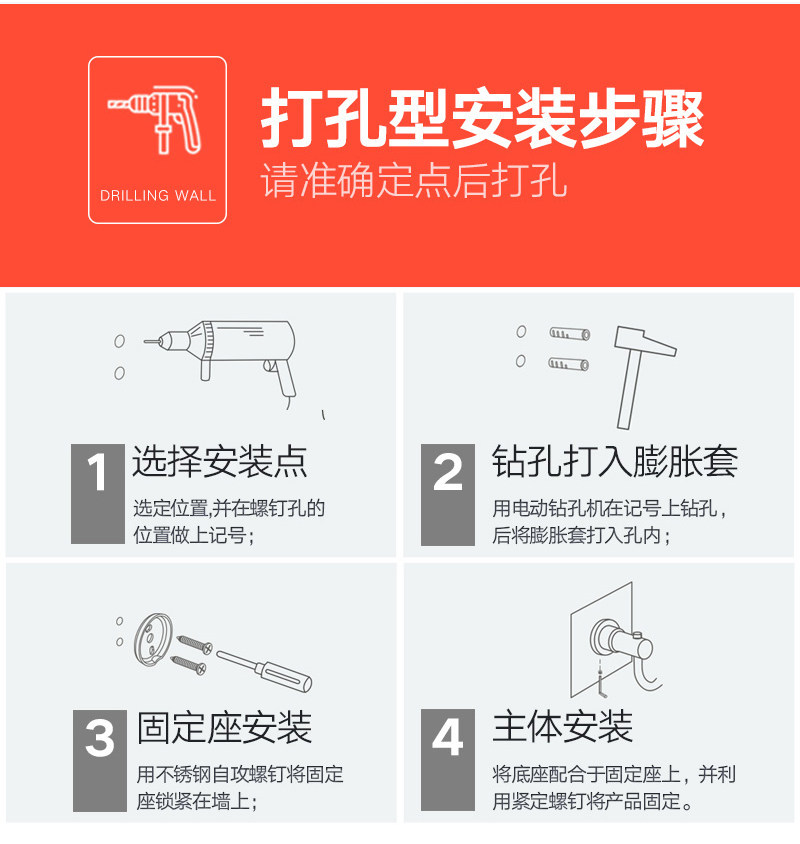 DRILLING WALL

打孔型安装步骤
请准确定点后打孔

1 选择安装点
选定位置,并在螺钉孔的位置做上记号;

2 钻孔打入膨胀套
用电动钻孔机在记号上钻孔，后将膨胀套打入孔内;

3 固定座安装
用不锈钢自攻螺钉将固定座锁紧在墙上;

4 主体安装
将底座配合于固定座上，并利用紧定螺钉将产品固定。