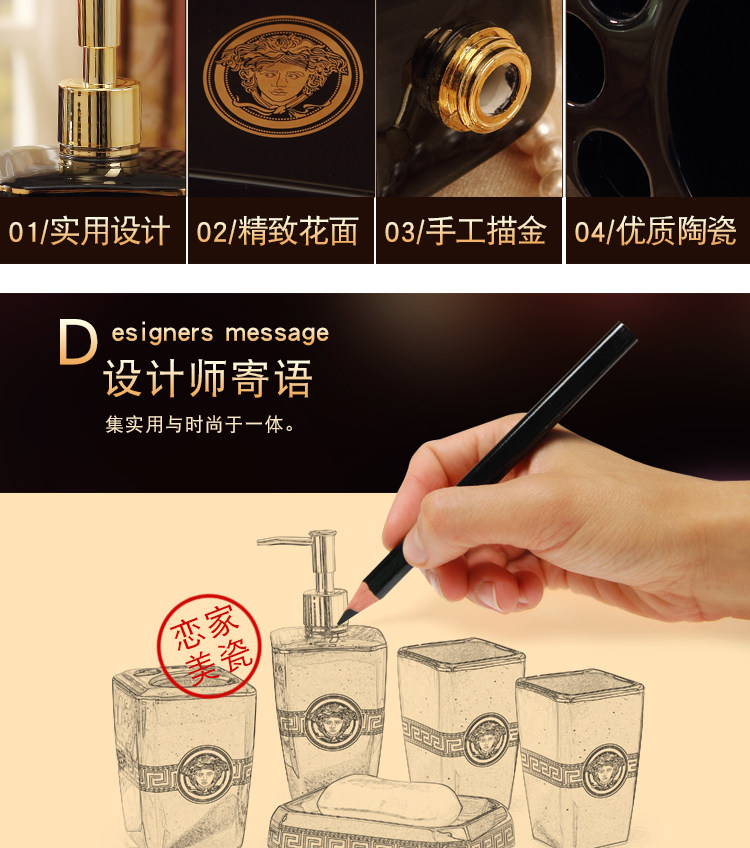 01/实用设计

02/精致花面

03/手工描金

04/优质陶瓷

Designers message

设计师寄语

集实用与时尚于一体。

恋家美瓷