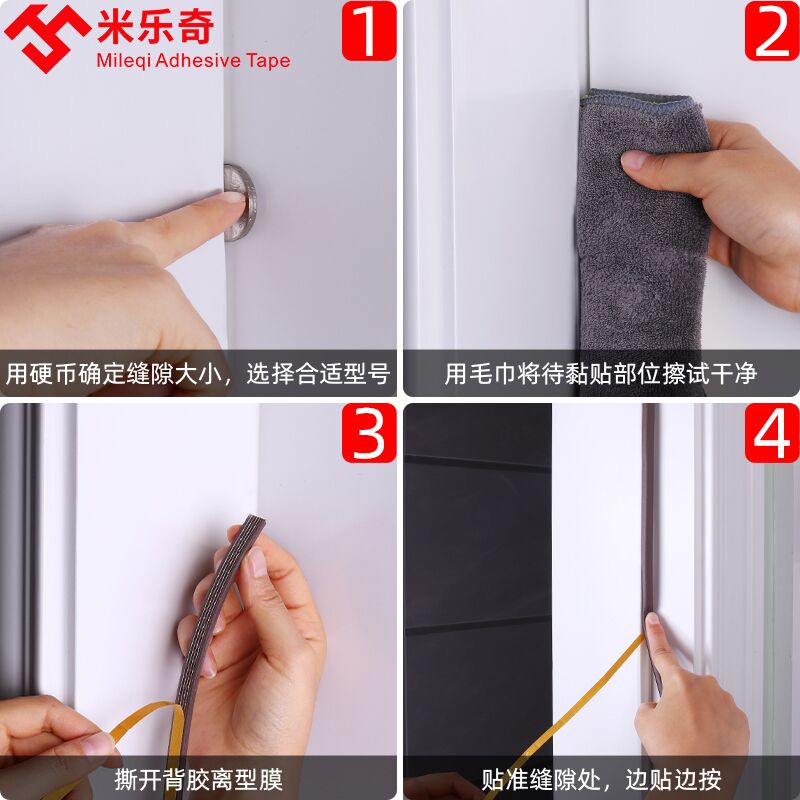 米乐奇
Mileqi Adhesive Tape

1

用硬币确定缝隙大小，选择合适型号

2

用毛巾将待黏贴部位擦试干净

3

撕开背胶离型膜

4

贴准缝隙处，边贴边按