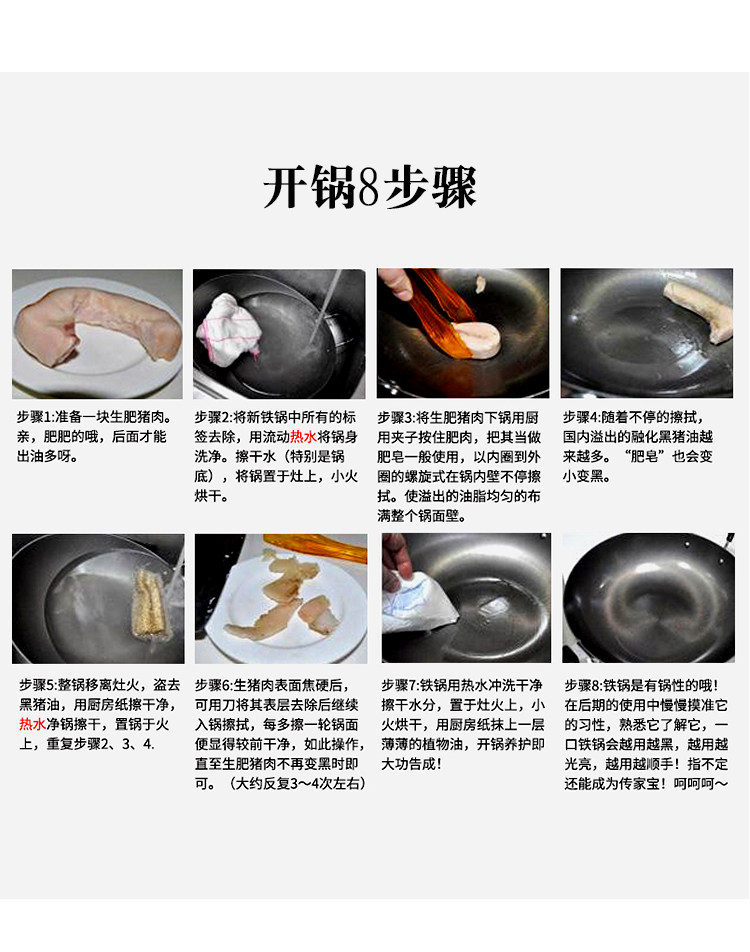 开锅8步骤

步骤1:准备一块生肥猪肉。亲，肥肥的哦，后面才能出油多呀。

步骤2:将新铁锅中所有的标签去除，用流动热水将锅身洗净。擦干水（特别是锅底），将锅置于灶上，小火烘干。

步骤3:将生肥猪肉下锅用厨用夹子按住肥肉，把其当做肥皂一般使用，以内圈到外圈的螺旋式在锅内壁不停擦拭。使溢出的油脂均匀的布满整个锅面壁。

步骤4:随着不停的擦拭，国内溢出的融化黑猪油越来越多。“肥皂”也会变小变黑。

步骤5:整锅移离灶火，盗去黑猪油，用厨房纸擦干净，热水净锅擦干，置锅于火上，重复步骤2、3、4.

步骤6:生猪肉表面焦硬后，可用刀将其表层去除后继续入锅擦拭，每多擦一轮锅面便显得较前干净，如此操作，直至生肥猪肉不再变黑时即可。（大约反复3～4次左右）

步骤7:铁锅用热水冲洗干净擦干水分，置于灶火上，小火烘干，用厨房纸抹上一层薄薄的植物油，开锅养护即大功告成！

步骤8:铁锅是有锅性的哦！在后期的使用中慢慢摸准它的习性，熟悉它了解它，一口铁锅会越用越黑，越用越光亮，越用越顺手！指不定还能成为传家宝！呵呵呵～