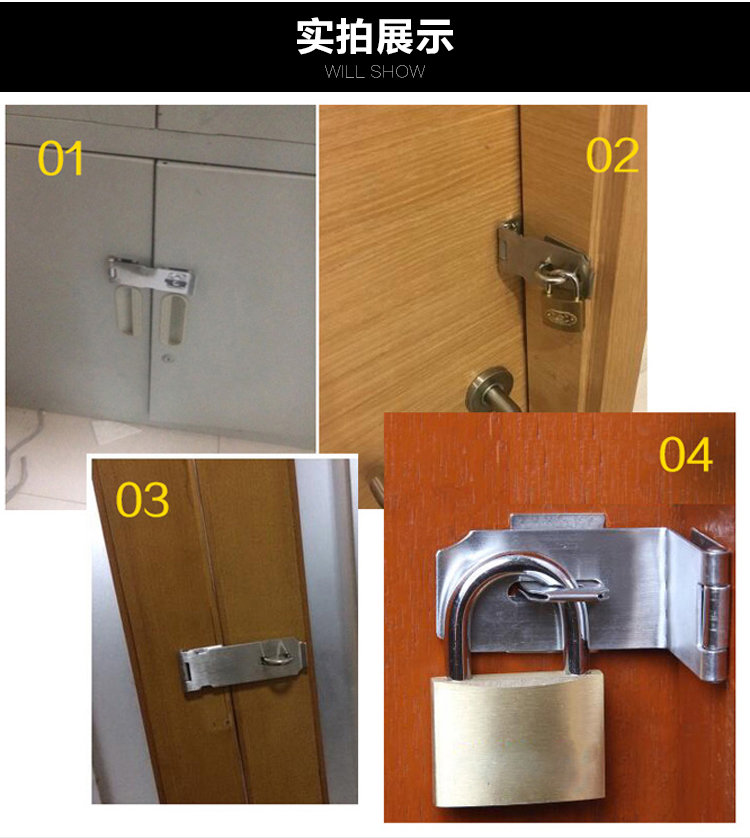 实拍展示
WILL SHOW

01

02

03

04