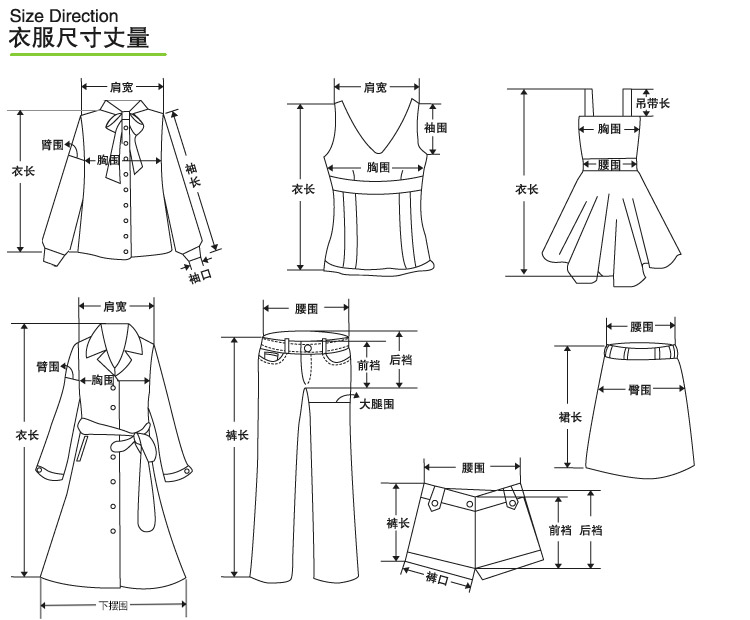 Size Direction
衣服尺寸丈量

肩宽
臂围
胸围
衣长
袖长
袖口

肩宽
袖围
胸围
衣长

吊带长
胸围
腰围
衣长

肩宽
臂围
胸围
衣长
下摆围

腰围
前裆
后裆
大腿围
裤长

腰围
臀围
裙长

腰围
裤长
前裆
后裆
裤口