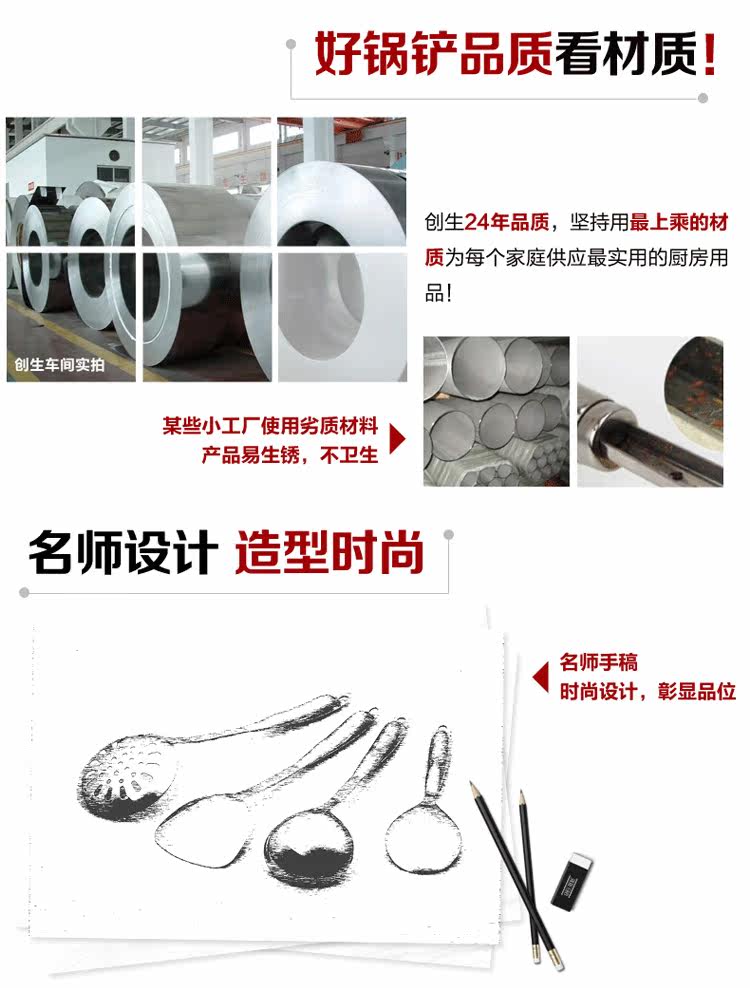 好锅铲品质看材质!

创生车间实拍

创生24年品质，坚持用最上乘的材质为每个家庭供应最实用的厨房用品！

某些小工厂使用劣质材料
产品易生锈，不卫生

名师设计 造型时尚

名师手稿
时尚设计，彰显品位