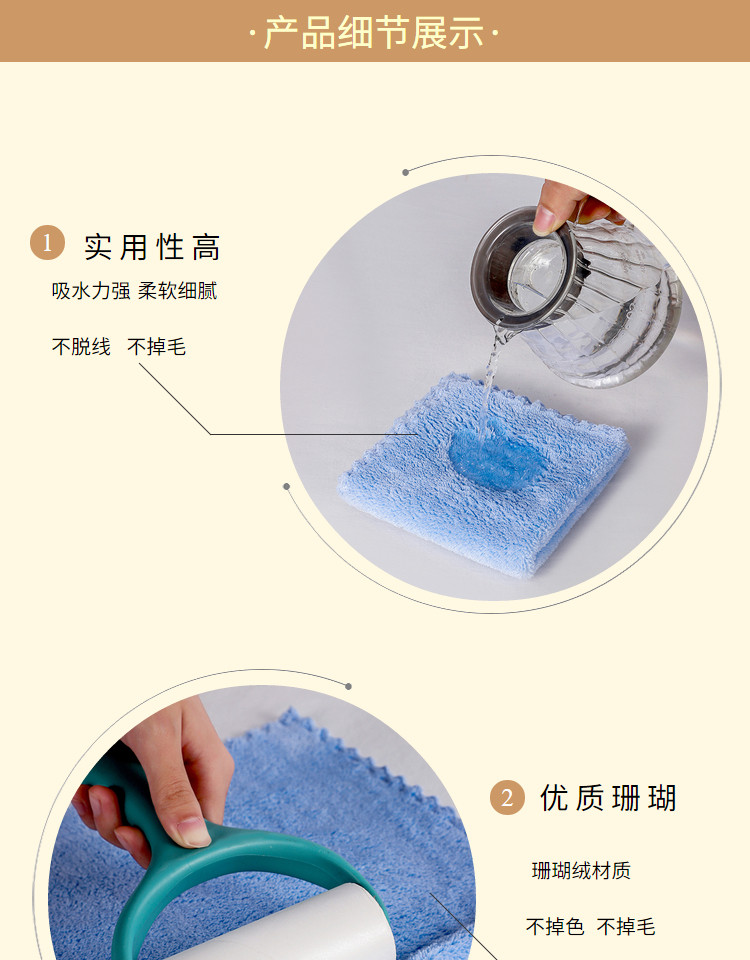 ·产品细节展示·

1 实用性高

吸水力强 柔软细腻

不脱线 不掉毛

2 优质珊瑚

珊瑚绒材质

不掉色 不掉毛