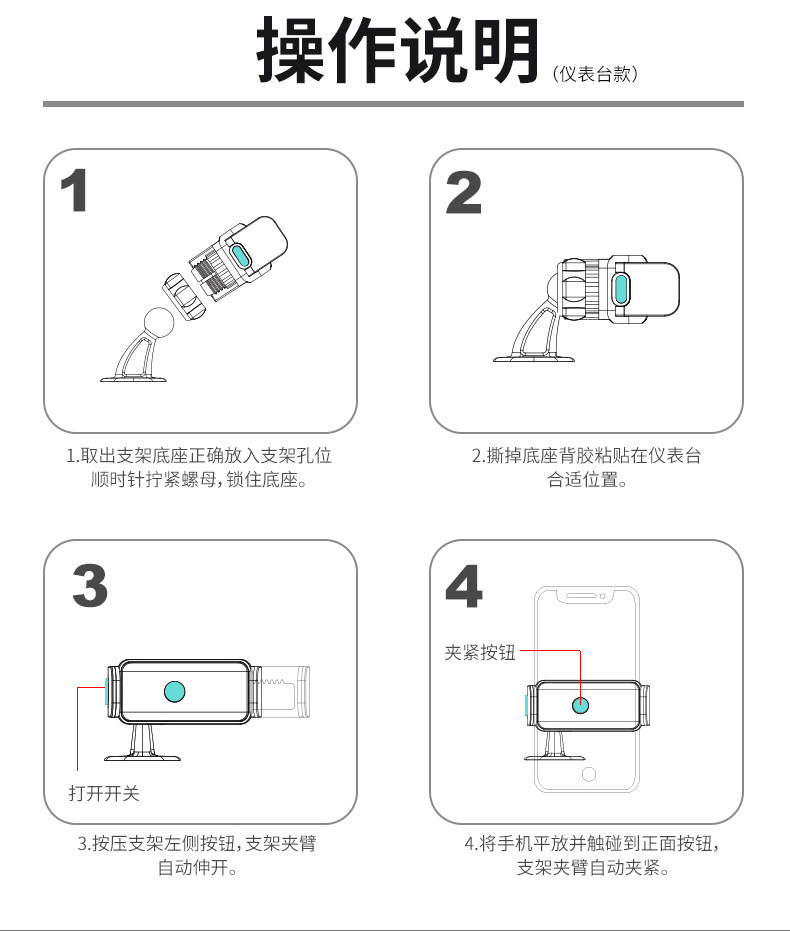 操作说明（仪表台款）

1

1.取出支架底座正确放入支架孔位顺时针拧紧螺母，锁住底座。

2

2.撕掉底座背胶粘贴在仪表台合适位置。

3

打开开关

3.按压支架左侧按钮，支架夹臂自动伸开。

4

夹紧按钮

4.将手机平放并触碰到正面按钮，支架夹臂自动夹紧。