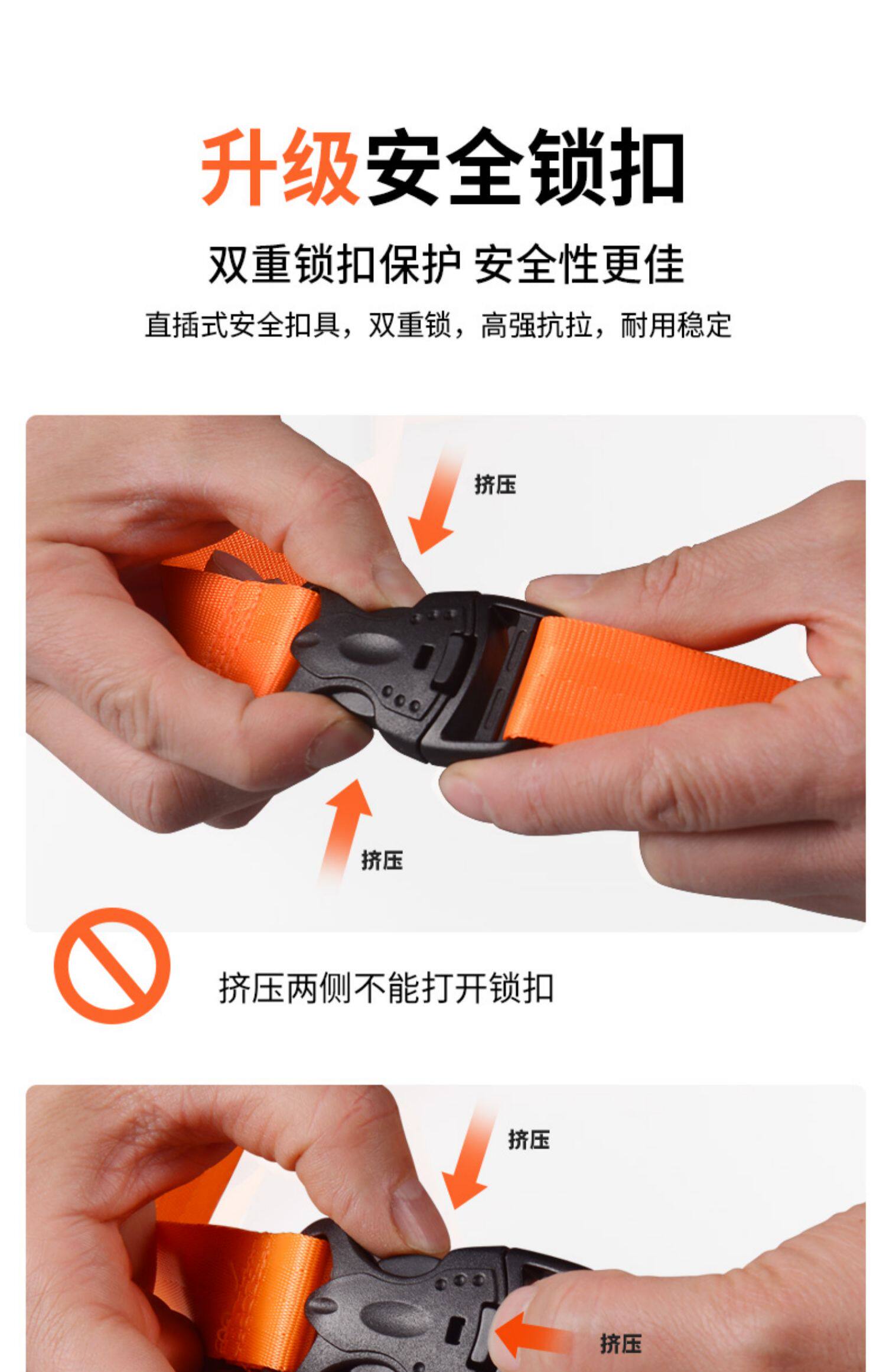 升级安全锁扣

双重锁扣保护 安全性更佳

直插式安全扣具，双重锁，高强抗拉，耐用稳定

挤压

挤压

挤压两侧不能打开锁扣

挤压

挤压