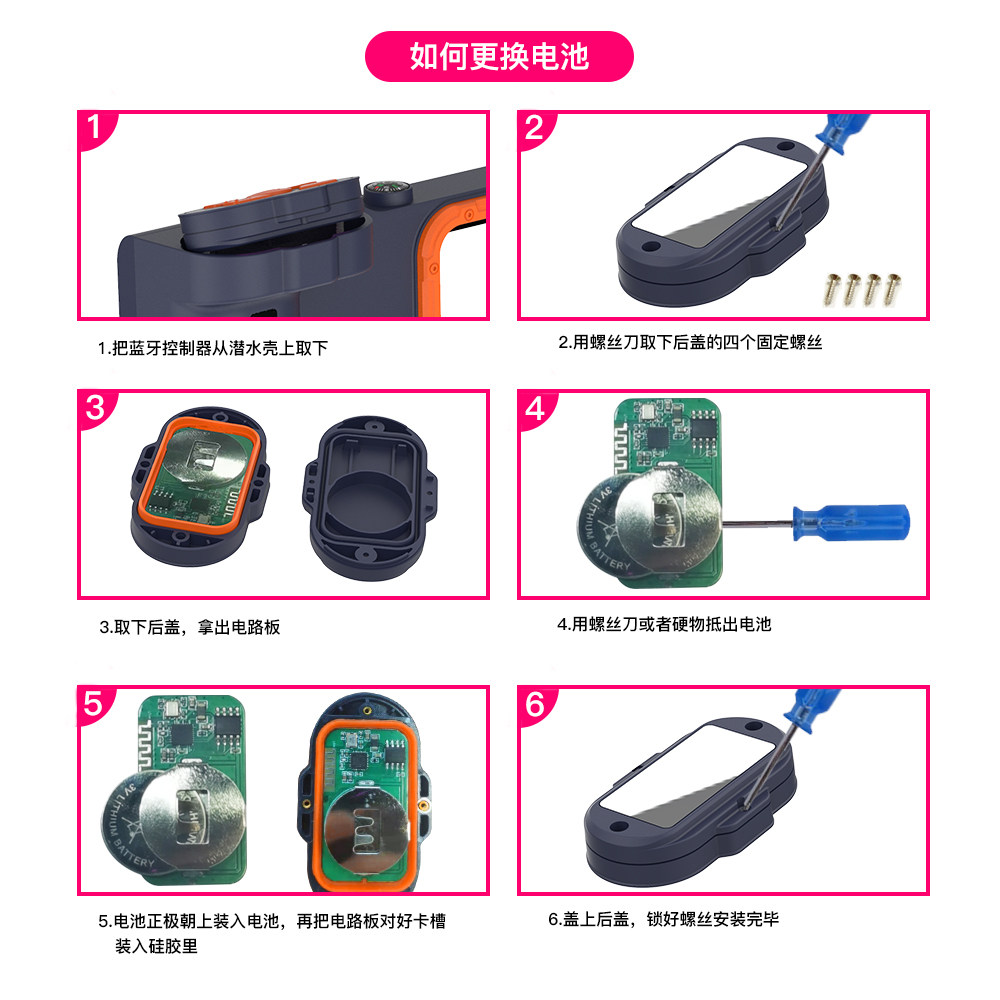 如何更换电池

1

1.把蓝牙控制器从潜水壳上取下

2

2.用螺丝刀取下后盖的四个固定螺丝

3

3.取下后盖，拿出电路板

4

3V LITHIUM BATTERY

4.用螺丝刀或者硬物抵出电池

5

3V LITHIUM BATTERY

5.电池正极朝上装入电池，再把电路板对好卡槽装入硅胶里

6

6.盖上后盖，锁好螺丝安装完毕