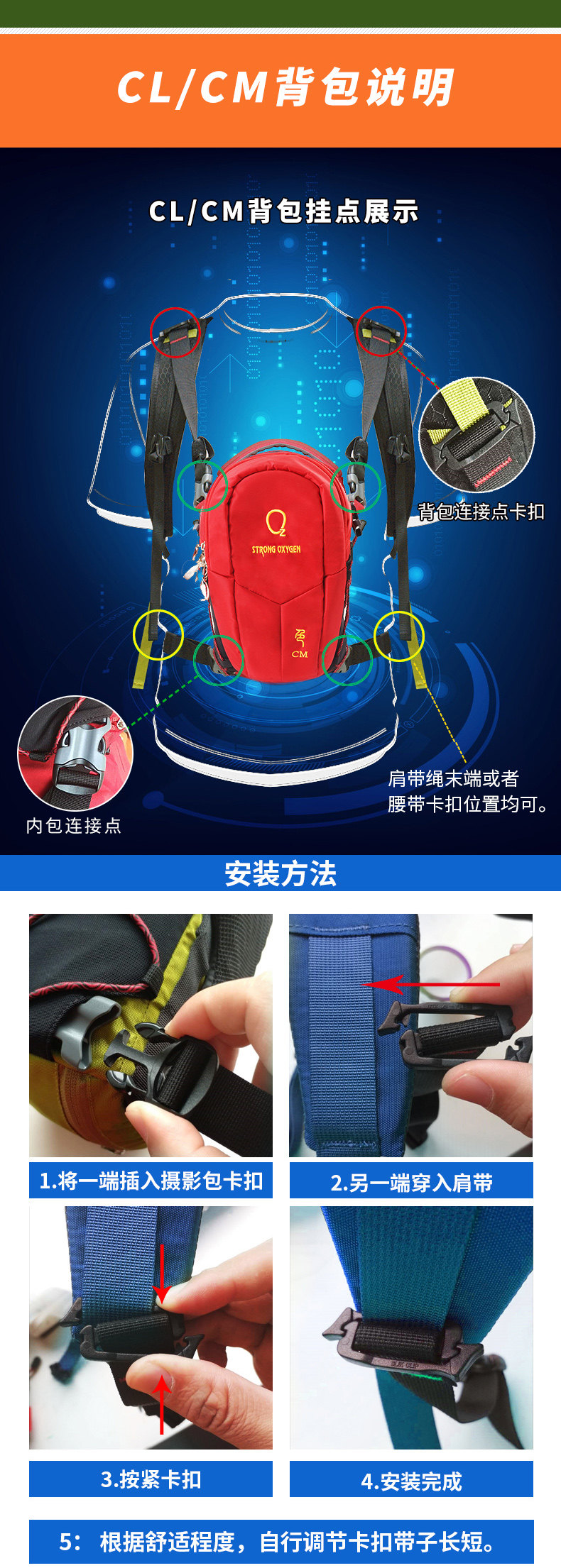 CL/CM背包说明

CL/CM背包挂点展示

STRONG OXYGEN

CM

背包连接点卡扣

肩带绳末端或者腰带卡扣位置均可。

内包连接点

安装方法

1.将一端插入摄影包卡扣

2.另一端穿入肩带

3.按紧卡扣

4.安装完成

5: 根据舒适程度，自行调节卡扣带子长短。