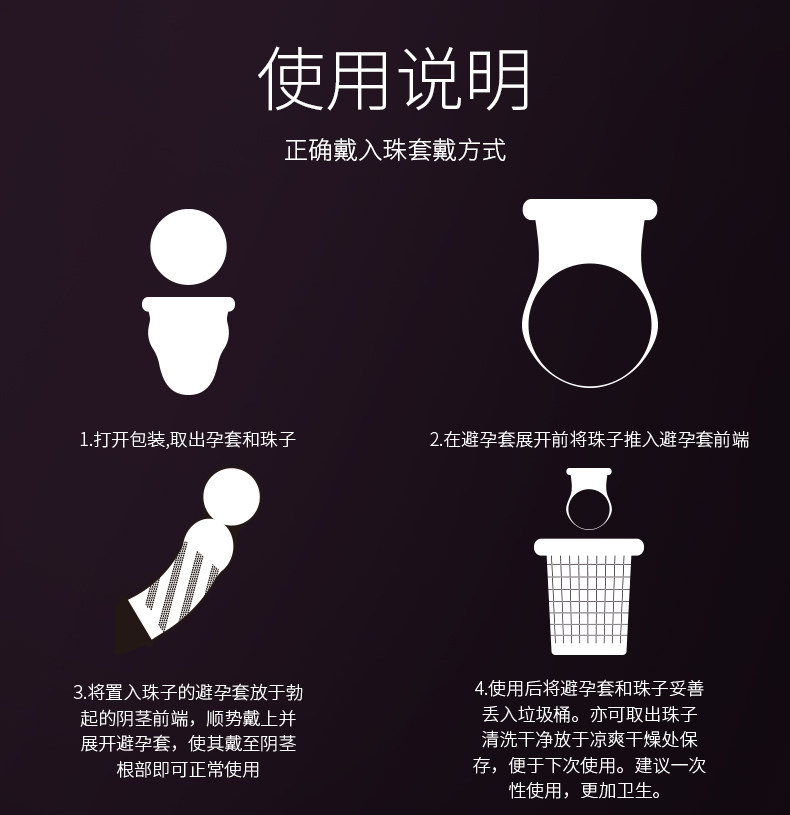 使用说明

正确戴入珠套戴方式

1.打开包装,取出孕套和珠子

2.在避孕套展开前将珠子推入避孕套前端

3.将置入珠子的避孕套放于勃起的阴茎前端，顺势戴上并展开避孕套，使其戴至阴茎根部即可正常使用

4.使用后将避孕套和珠子妥善丢入垃圾桶。亦可取出珠子清洗干净放于凉爽干燥处保存，便于下次使用。建议一次性使用，更加卫生。