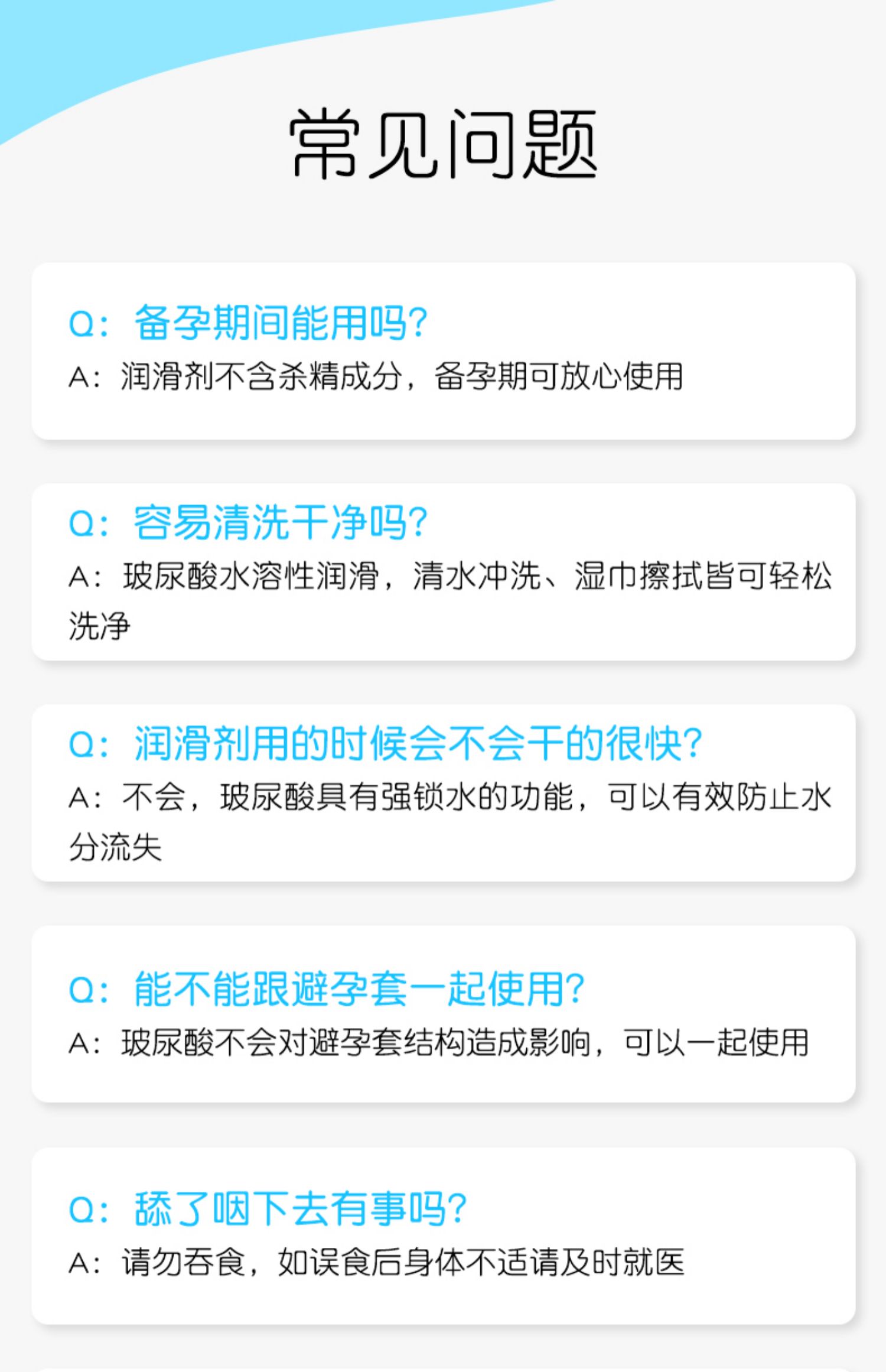 常见问题

Q：备孕期间能用吗?
A：润滑剂不含杀精成分，备孕期可放心使用

Q：容易清洗干净吗?
A：玻尿酸水溶性润滑，清水冲洗、湿巾擦拭皆可轻松洗净

Q：润滑剂用的时候会不会干的很快?
A：不会，玻尿酸具有强锁水的功能，可以有效防止水分流失

Q：能不能跟避孕套一起使用?
A：玻尿酸不会对避孕套结构造成影响，可以一起使用

Q：舔了咽下去有事吗?
A：请勿吞食，如误食后身体不适请及时就医