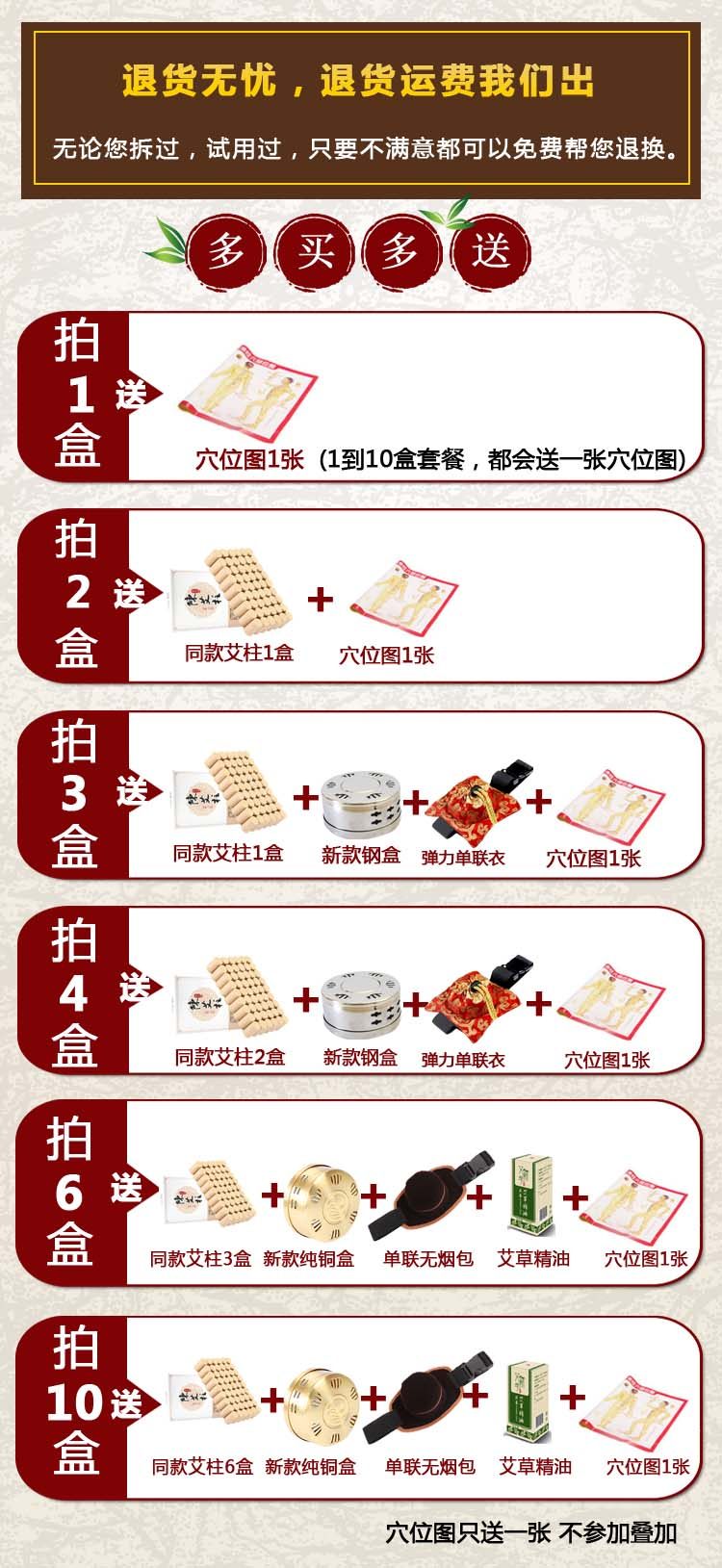 退货无忧，退货运费我们出

无论您拆过，试用过，只要不满意都可以免费帮您退换。

多 买 多 送

拍 1 盒 送

穴位图1张（1到10盒套餐，都会送一张穴位图）

拍 2 盒 送

同款艾柱1盒 + 穴位图1张

拍 3 盒 送

同款艾柱1盒 + 新款钢盒 + 弹力单联衣 + 穴位图1张

拍 4 盒 送

同款艾柱2盒 + 新款钢盒 + 弹力单联衣 + 穴位图1张

拍 6 盒 送

同款艾柱3盒 + 新款纯铜盒 + 单联无烟包 + 艾草精油 + 穴位图1张

拍 10 盒 送

同款艾柱6盒 + 新款纯铜盒 + 单联无烟包 + 艾草精油 + 穴位图1张

穴位图只送一张 不参加叠加