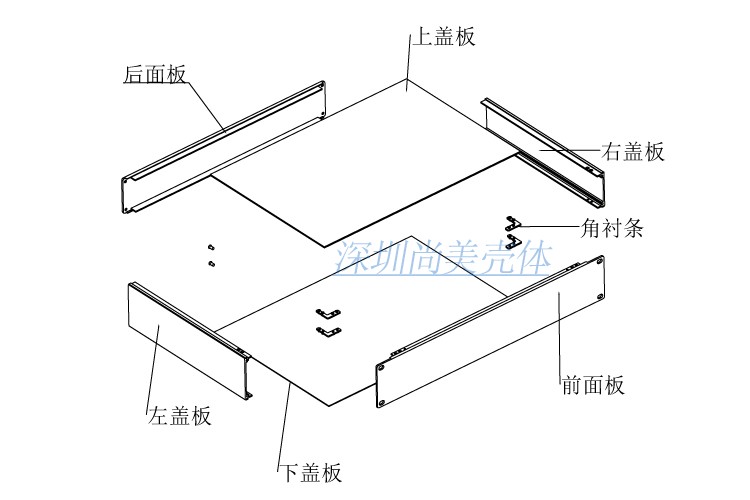 上盖板

后面板

右盖板

角衬条

深圳尚美壳体

前面板

左盖板

下盖板