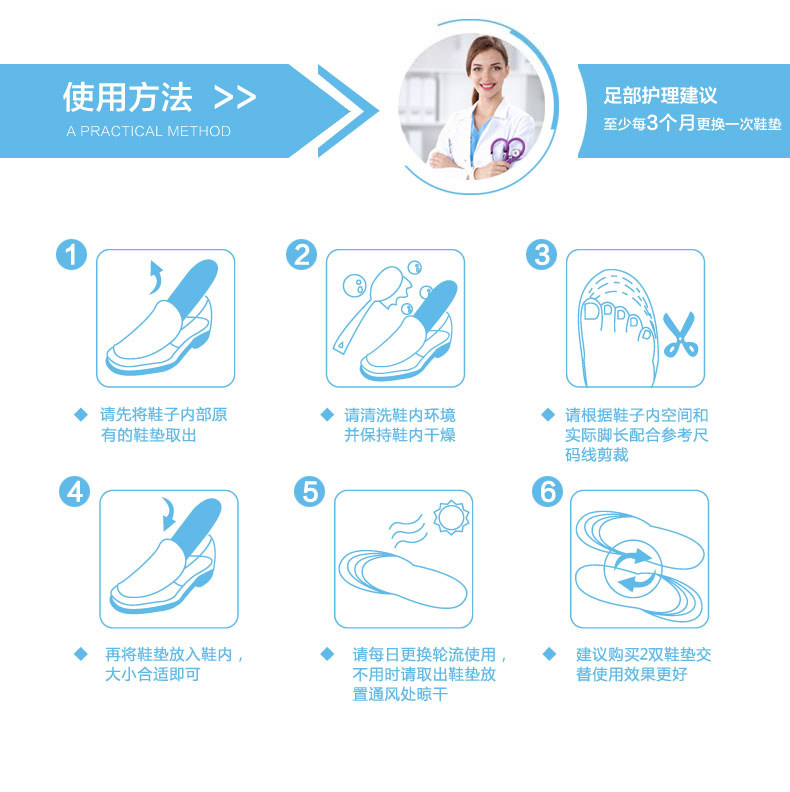 使用方法 >>
A PRACTICAL METHOD

足部护理建议
至少每3个月更换一次鞋垫

1
◆ 请先将鞋子内部原有的鞋垫取出

2
◆ 请清洗鞋内环境并保持鞋内干燥

3
◆ 请根据鞋子内空间和实际脚长配合参考尺码线剪裁

4
◆ 再将鞋垫放入鞋内，大小合适即可

5
◆ 请每日更换轮流使用，不用时请取出鞋垫放置通风处晾干

6
◆ 建议购买2双鞋垫交替使用效果更好