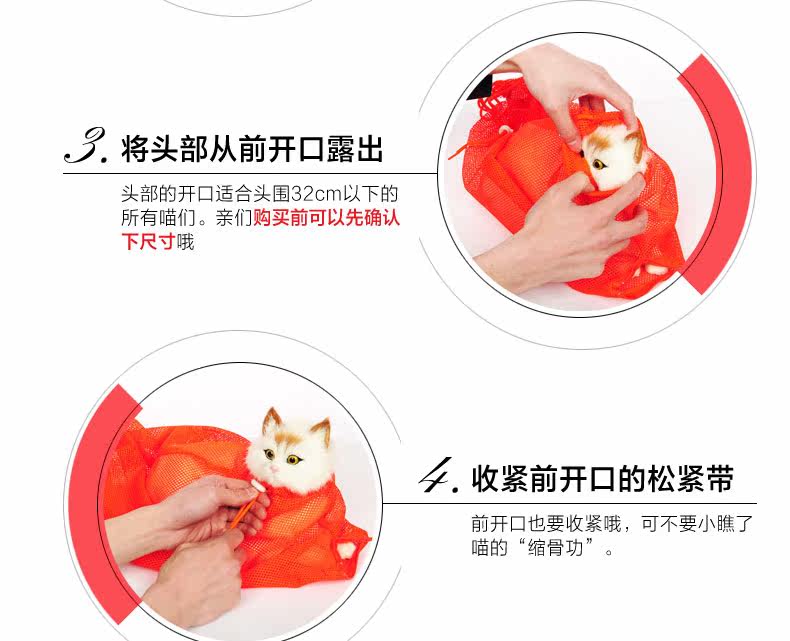 3. 将头部从前开口露出

头部的开口适合头围32cm以下的所有喵们。亲们购买前可以先确认下尺寸哦

4. 收紧前开口的松紧带

前开口也要收紧哦，可不要小瞧了喵的“缩骨功”。