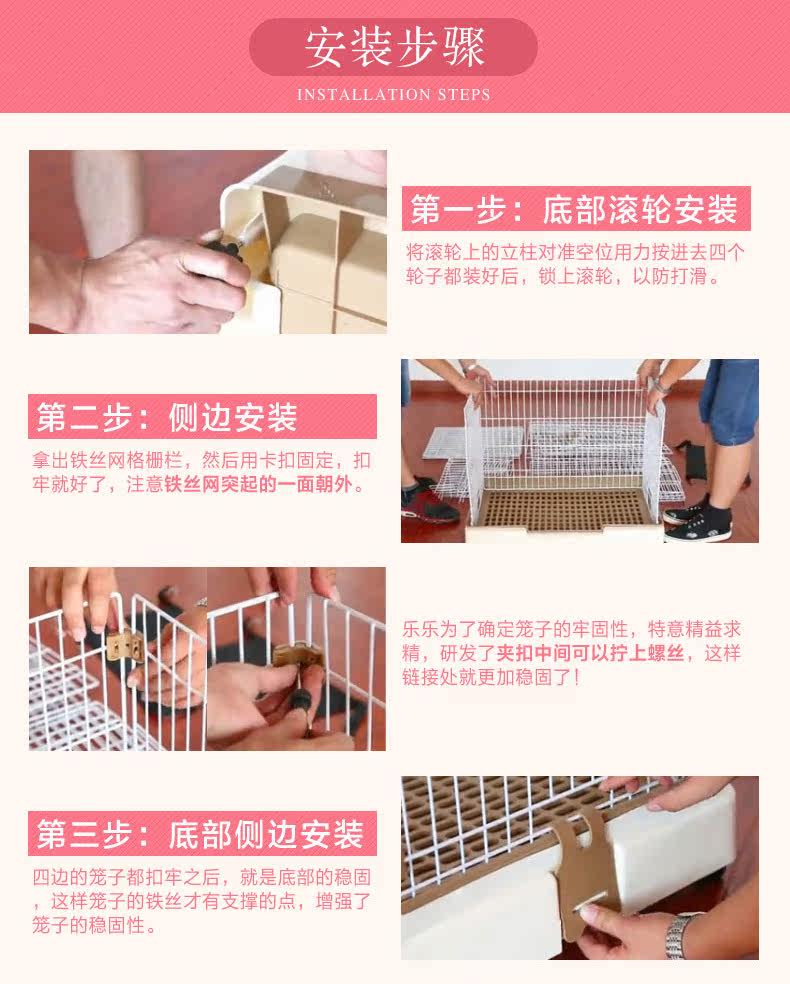 安装步骤

INSTALLATION STEPS

第一步：底部滚轮安装

将滚轮上的立柱对准空位用力按进去四个轮子都装好后，锁上滚轮，以防打滑。

第二步：侧边安装

拿出铁丝网格栅栏，然后用卡扣固定，扣牢就好了，注意铁丝网突起的一面朝外。

乐乐为了确定笼子的牢固性，特意精益求精，研发了夹扣中间可以拧上螺丝，这样链接处就更加稳固了！

第三步：底部侧边安装

四边的笼子都扣牢之后，就是底部的稳固，这样笼子的铁丝才有支撑的点，增强了笼子的稳固性。