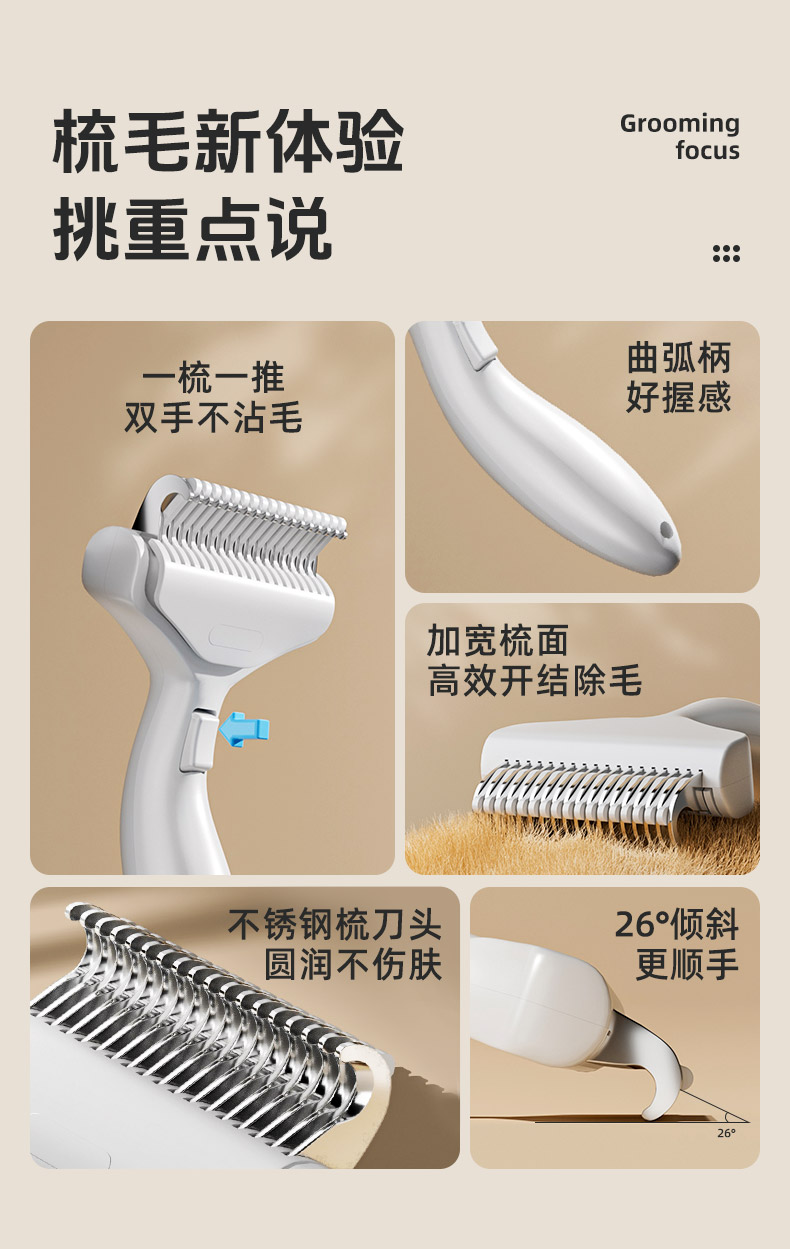 梳毛新体验
挑重点说

Grooming focus

一梳一推
双手不沾毛

曲弧柄
好握感

加宽梳面
高效开结除毛

不锈钢梳刀头
圆润不伤肤

26°倾斜
更顺手

26°