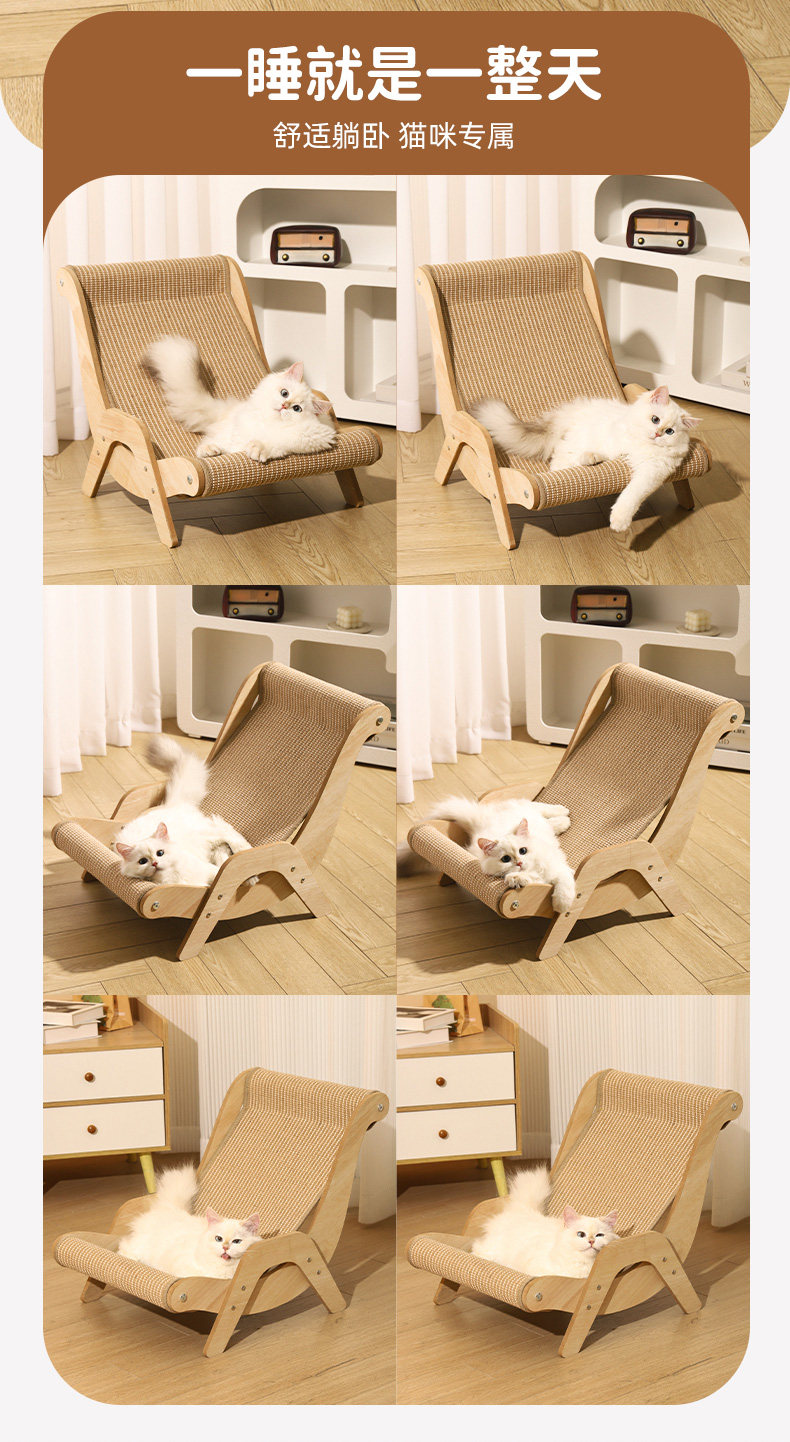 一睡就是一整天

舒适躺卧 猫咪专属