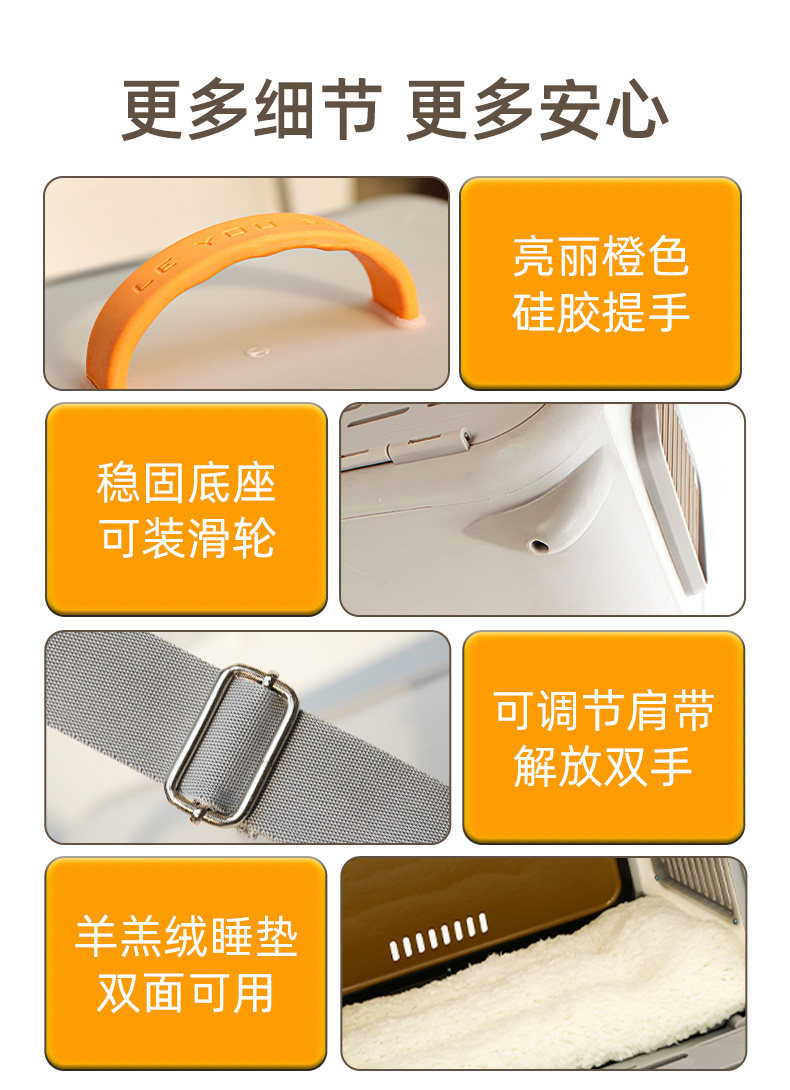 更多细节 更多安心

LE YOH

亮丽橙色
硅胶提手

稳固底座
可装滑轮

可调节肩带
解放双手

羊羔绒睡垫
双面可用