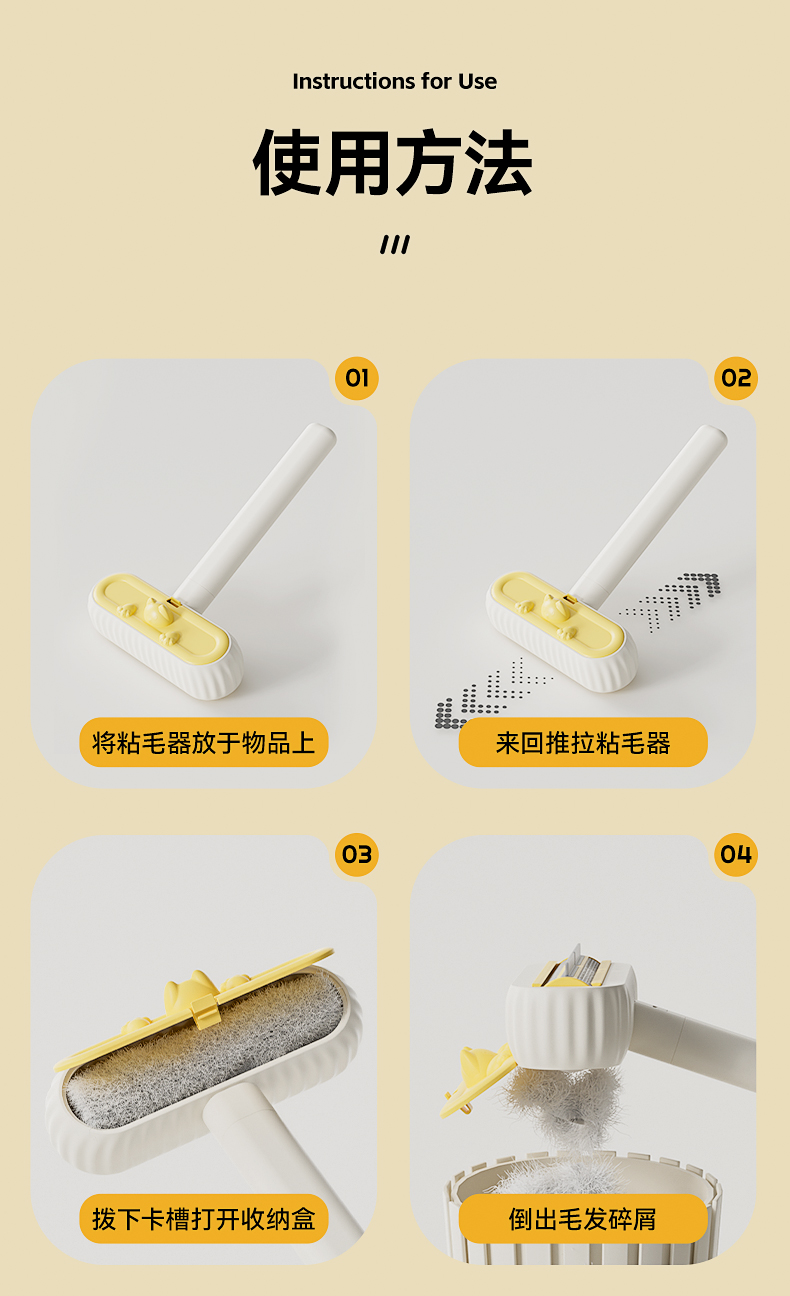 Instructions for Use

使用方法

///

01

将粘毛器放于物品上

02

来回推拉粘毛器

03

拨下卡槽打开收纳盒

04

倒出毛发碎屑