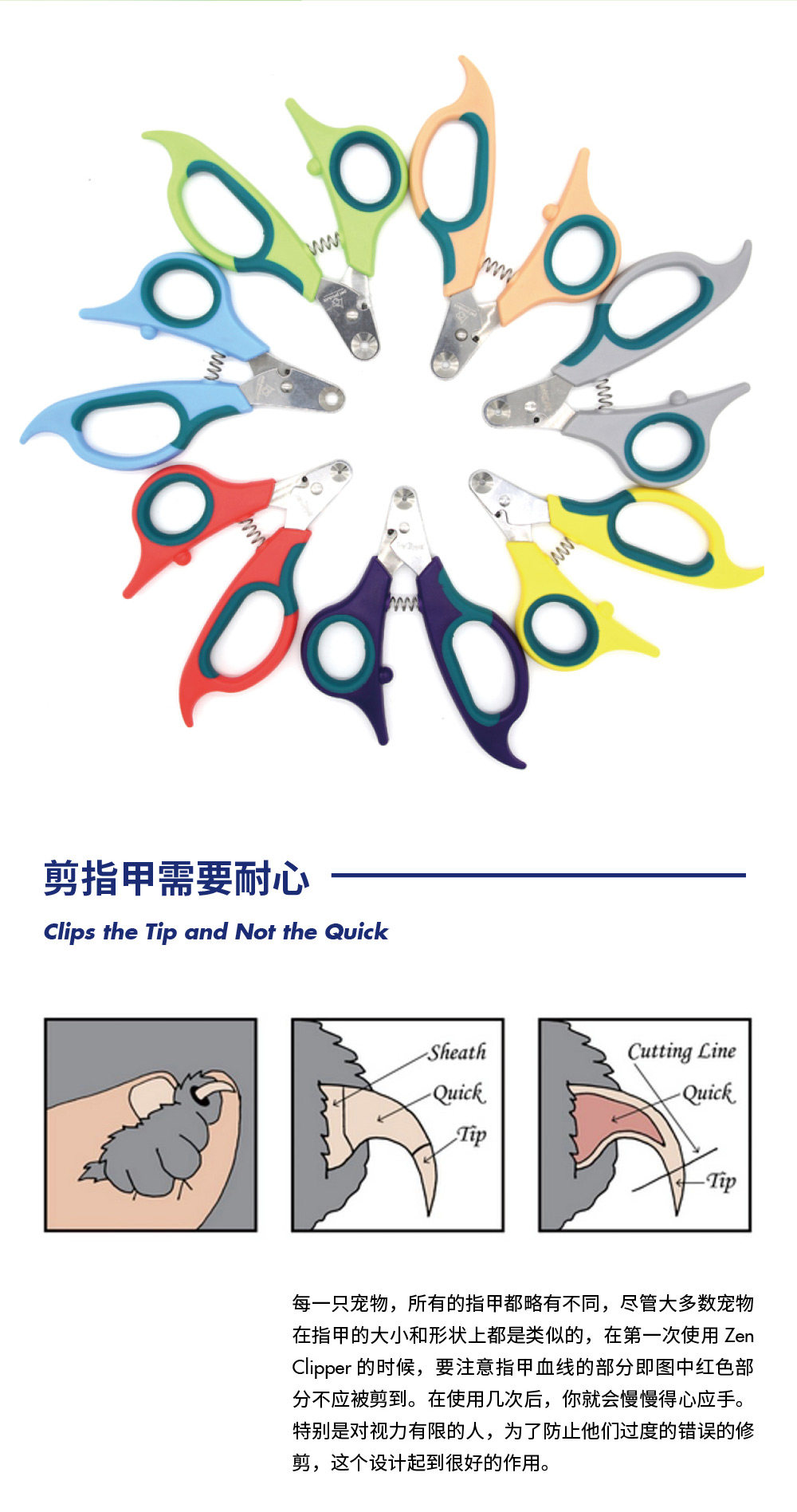 剪指甲需要耐心

Clips the Tip and Not the Quick

Sheath

Quick

Tip

Cutting Line

Quick

Tip

每一只宠物，所有的指甲都略有不同，尽管大多数宠物在指甲的大小和形状上都是类似的，在第一次使用 Zen Clipper 的时候，要注意指甲血线的部分即图中红色部分不应被剪到。在使用几次后，你就会慢慢得心应手。特别是对视力有限的人，为了防止他们过度的错误的修剪，这个设计起到很好的作用。