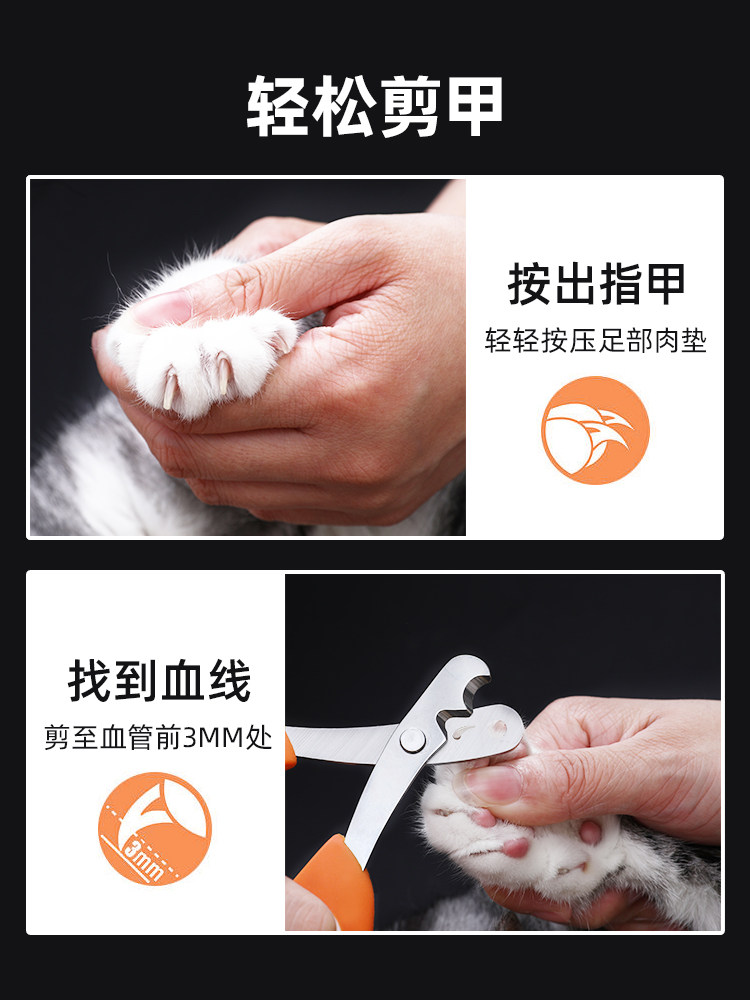 轻松剪甲

按出指甲
轻轻按压足部肉垫

找到血线
剪至血管前3MM处

3mm