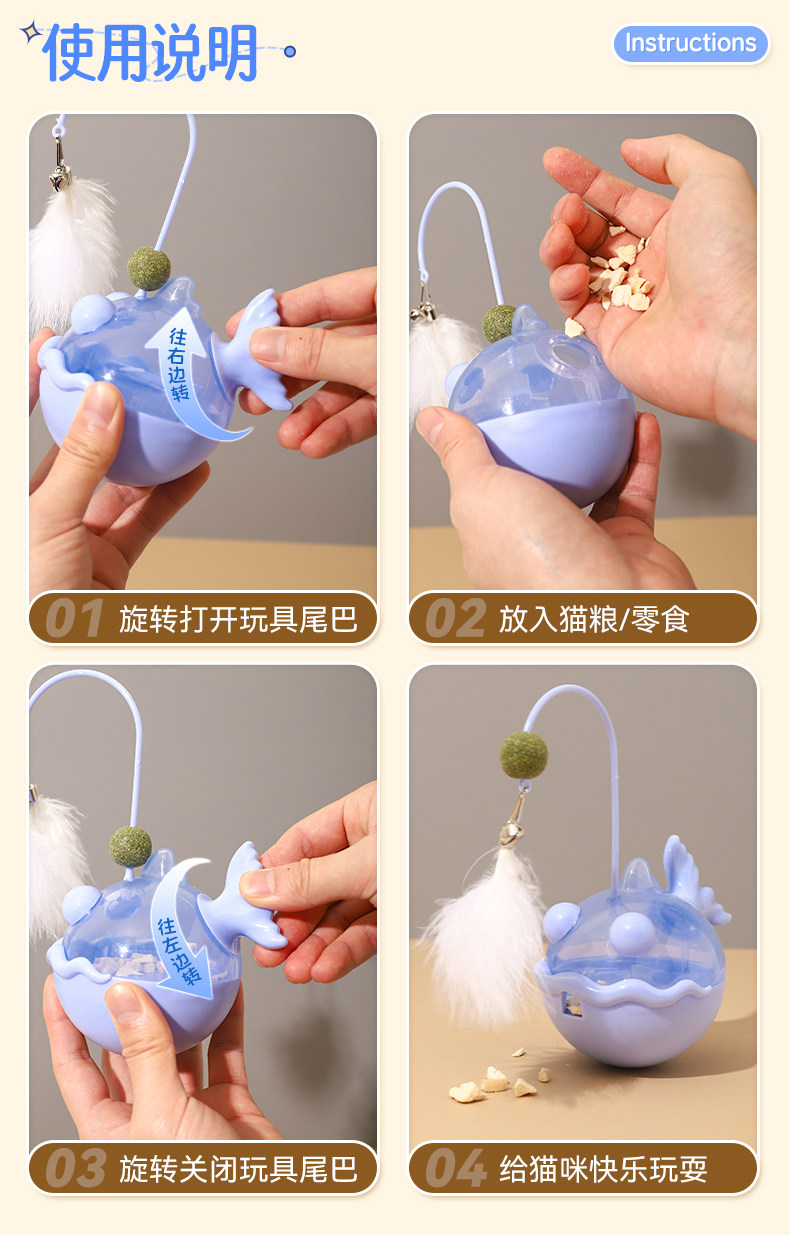 使用说明

Instructions

往右边转

01 旋转打开玩具尾巴

02 放入猫粮/零食

往左边转

03 旋转关闭玩具尾巴

04 给猫咪快乐玩耍