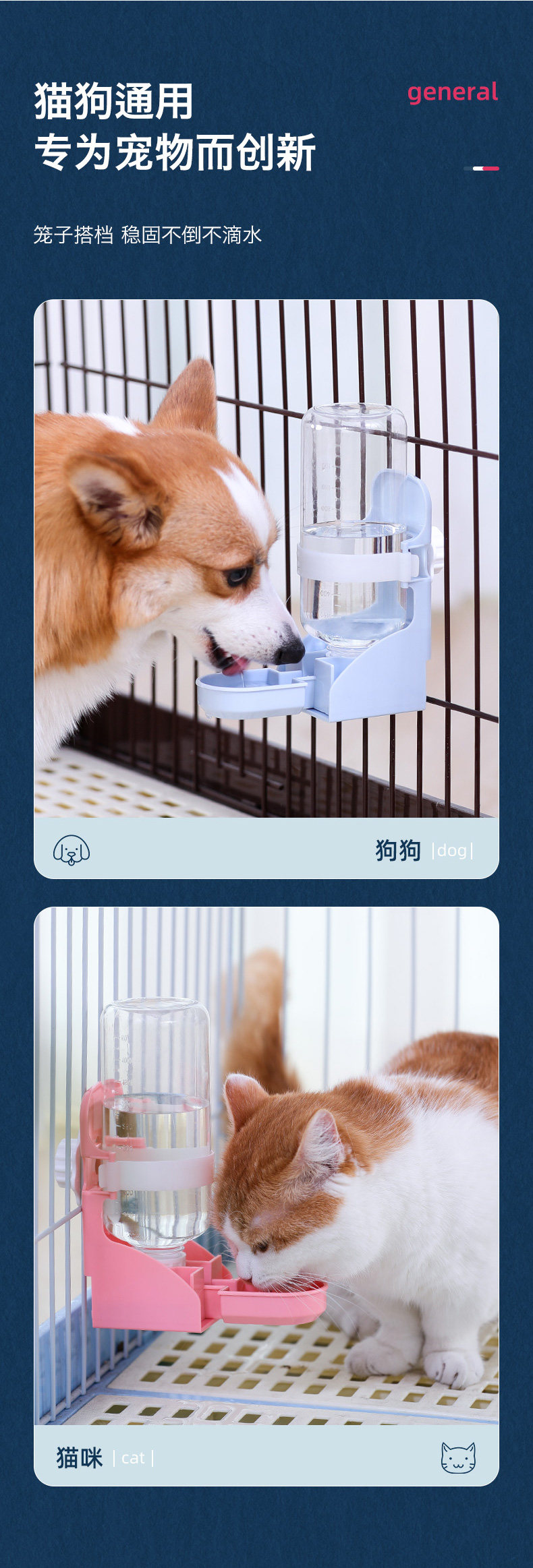 猫狗通用
专为宠物而创新

general

笼子搭档 稳固不倒不滴水

狗狗 |dog|

猫咪 | cat |