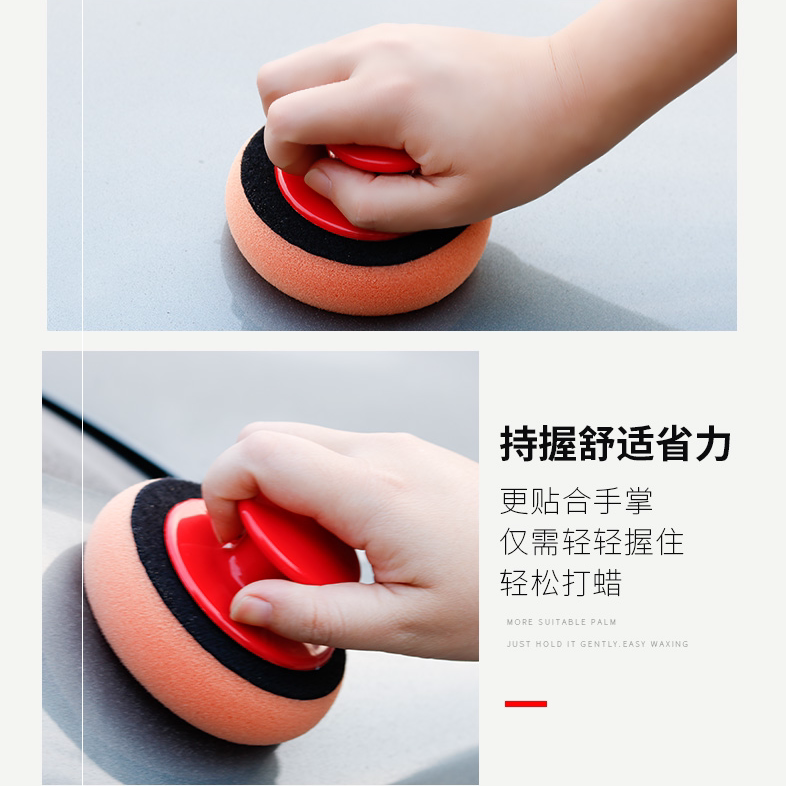 持握舒适省力

更贴合手掌
仅需轻轻握住
轻松打蜡

MORE SUITABLE PALM

JUST HOLD IT GENTLY.EASY WAXING