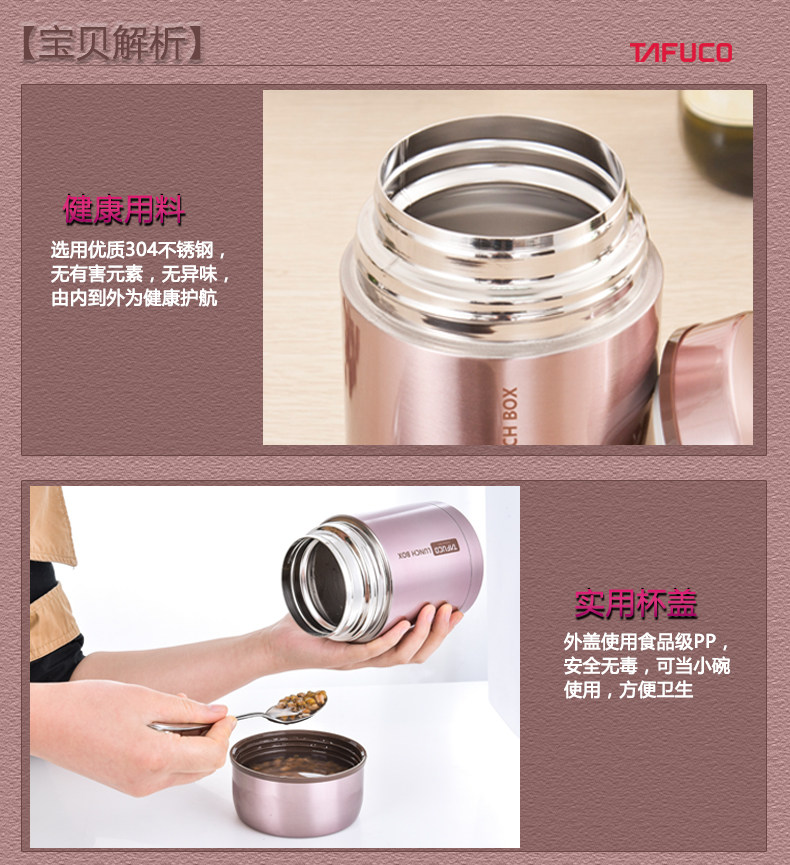 【宝贝解析】

TAFUCO

健康用料

选用优质304不锈钢，无有害元素，无异味，由内到外为健康护航

CH BOX

TAFUCO LUNCH BOX

实用杯盖

外盖使用食品级PP，安全无毒，可当小碗使用，方便卫生