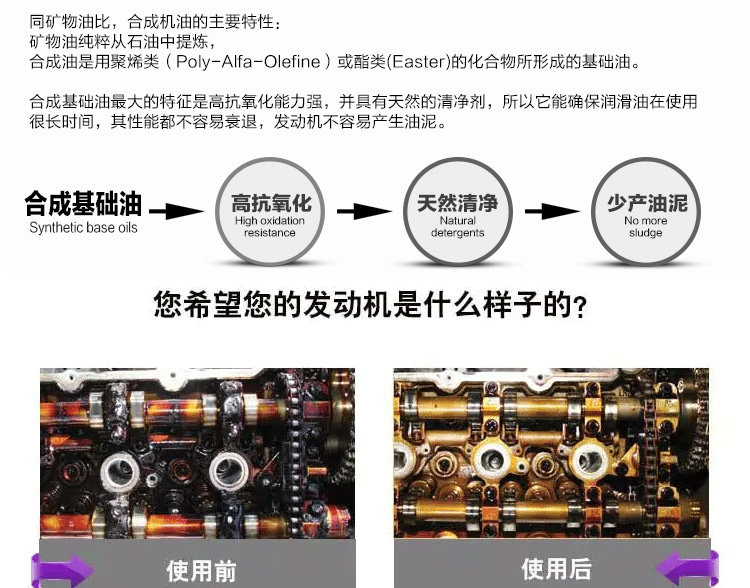 同矿物油比，合成机油的主要特性：
矿物油纯粹从石油中提炼，
合成油是用聚烯类（Poly-Alfa-Olefine）或酯类(Easter)的化合物所形成的基础油。

合成基础油最大的特征是高抗氧化能力强，并具有天然的清净剂，所以它能确保润滑油在使用很长时间，其性能都不容易衰退，发动机不容易产生油泥。

合成基础油
Synthetic base oils

高抗氧化
High oxidation resistance

天然清净
Natural detergents

少产油泥
No more sludge

您希望您的发动机是什么样子的？

使用前

使用后