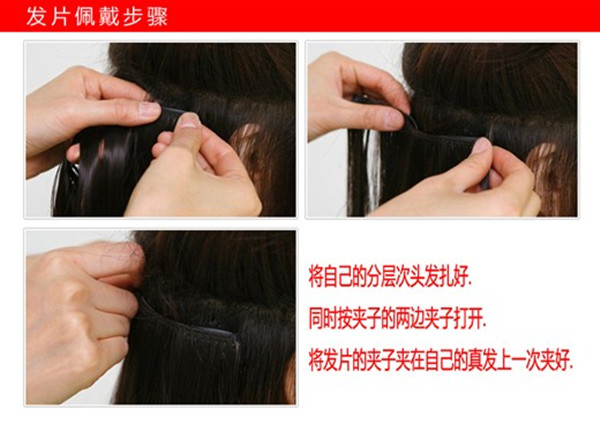 发片佩戴步骤

将自己的分层次头发扎好.

同时按夹子的两边夹子打开.

将发片的夹子夹在自己的真发上一次夹好.