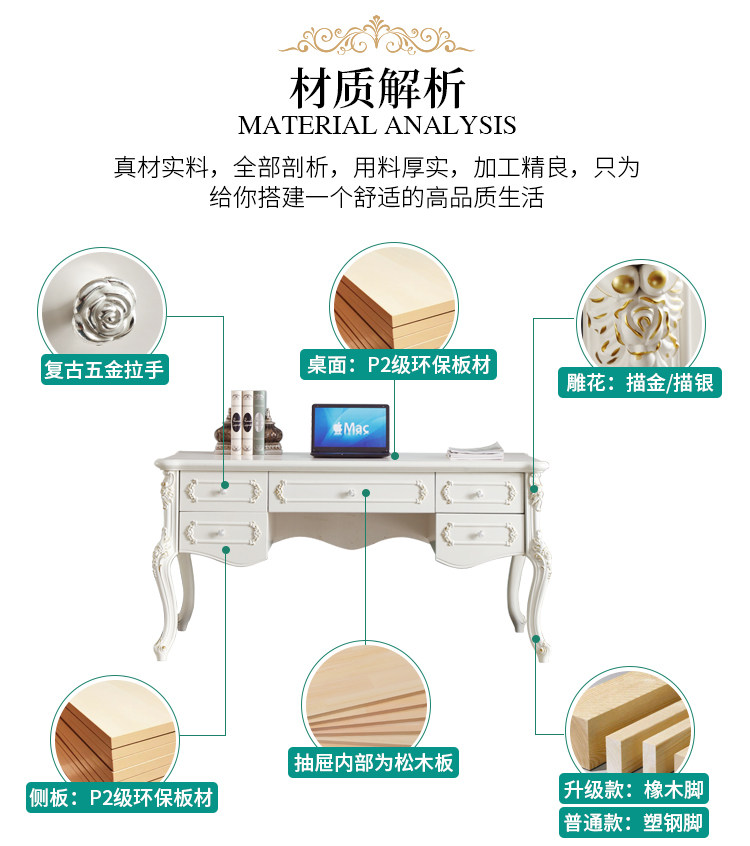 材质解析
MATERIAL ANALYSIS

真材实料，全部剖析，用料厚实，加工精良，只为给你搭建一个舒适的高品质生活

复古五金拉手

桌面：P2级环保板材

雕花：描金/描银

Mac

侧板：P2级环保板材

抽屉内部为松木板

升级款：橡木脚

普通款：塑钢脚