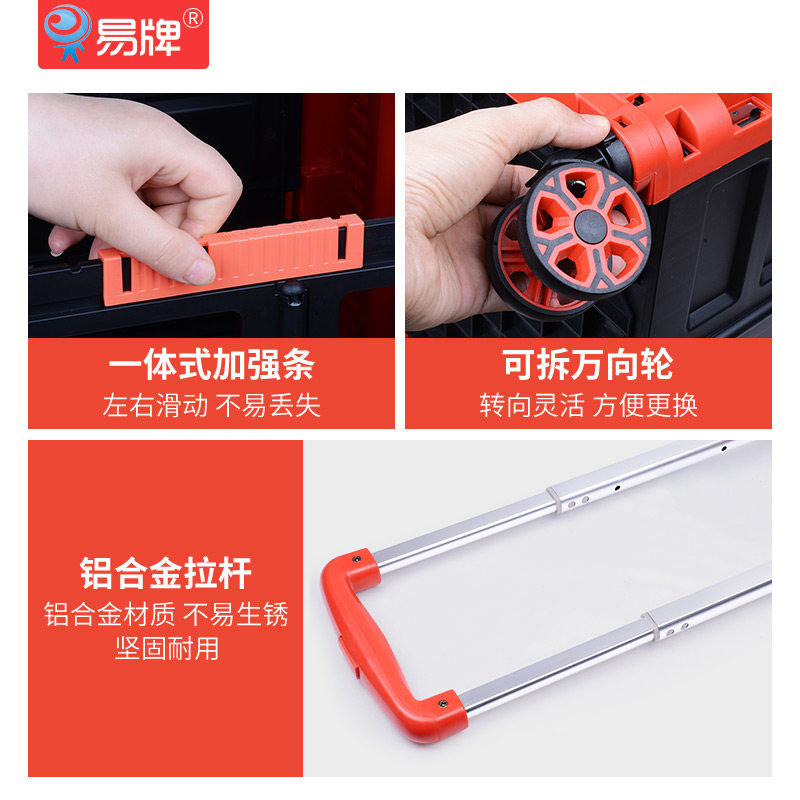 易牌®

一体式加强条
左右滑动 不易丢失

可拆万向轮
转向灵活 方便更换

铝合金拉杆
铝合金材质 不易生锈
坚固耐用