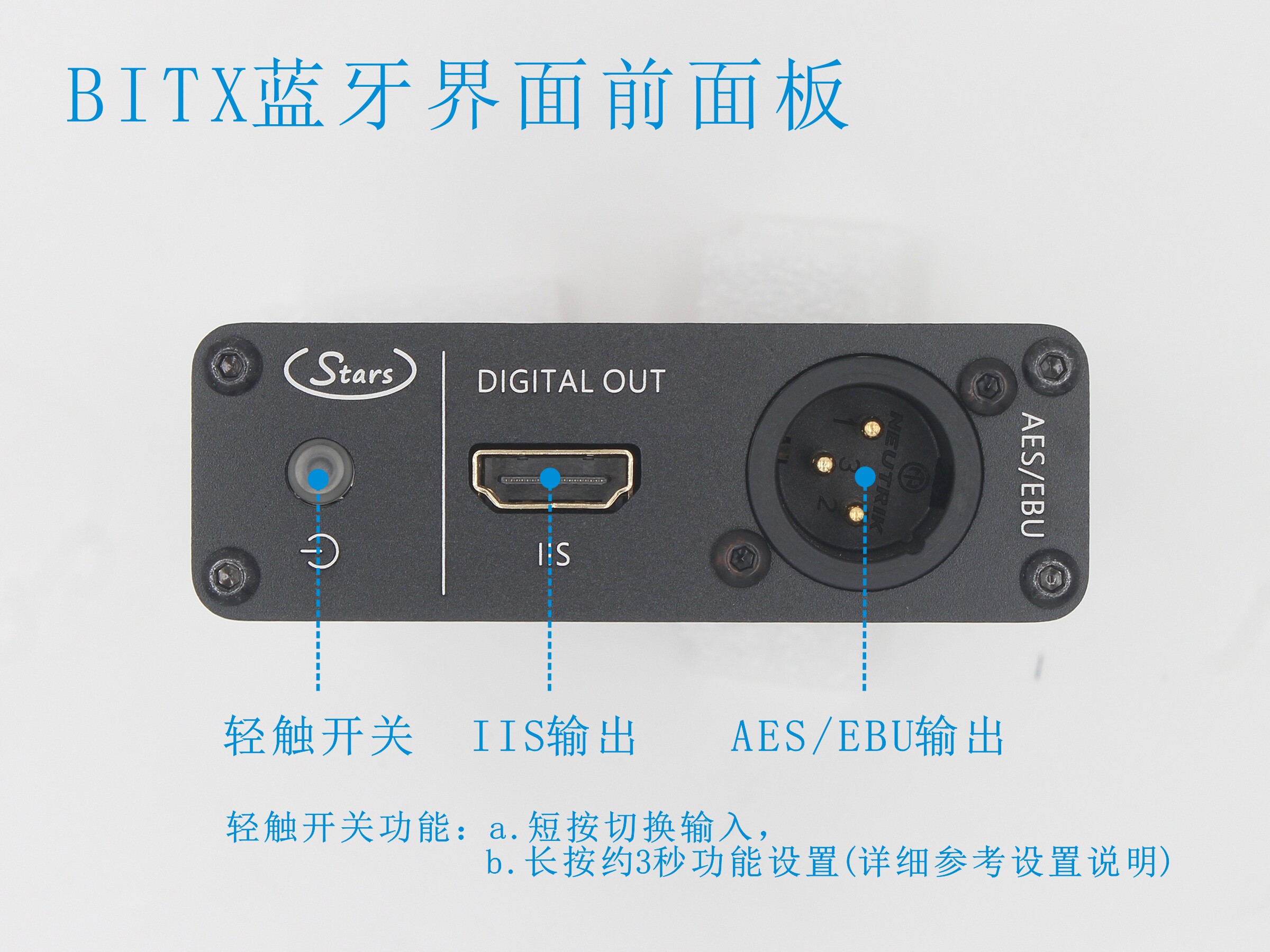 BITX蓝牙界面前面板

Stars

DIGITAL OUT

IIS

NEUTRIK

1 3 2

AES/EBU

轻触开关　IIS输出　AES/EBU输出

轻触开关功能：a.短按切换输入，
b.长按约3秒功能设置(详细参考设置说明)