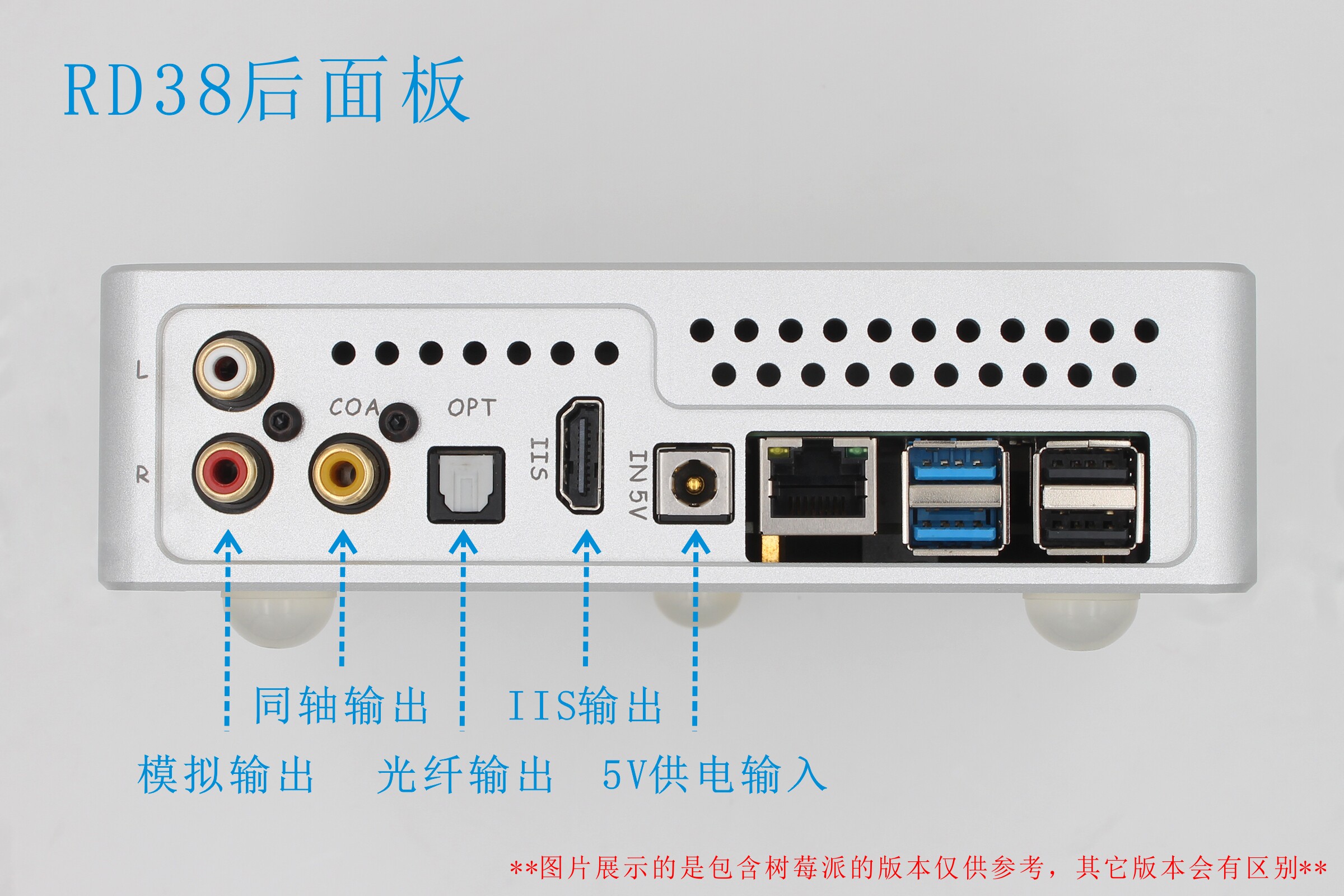 RD38后面板

L

R

COA

OPT

IIS

IN 5V

同轴输出

IIS输出

模拟输出

光纤输出

5V供电输入

**图片展示的是包含树莓派的版本仅供参考，其它版本会有区别**