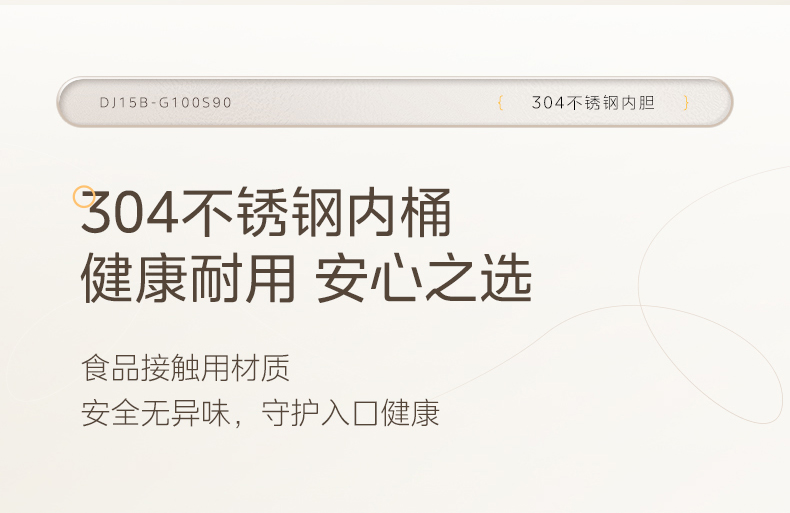 DJ15B-G100S90

{ 304不锈钢内胆 }

304不锈钢内桶
健康耐用 安心之选

食品接触用材质
安全无异味，守护入口健康