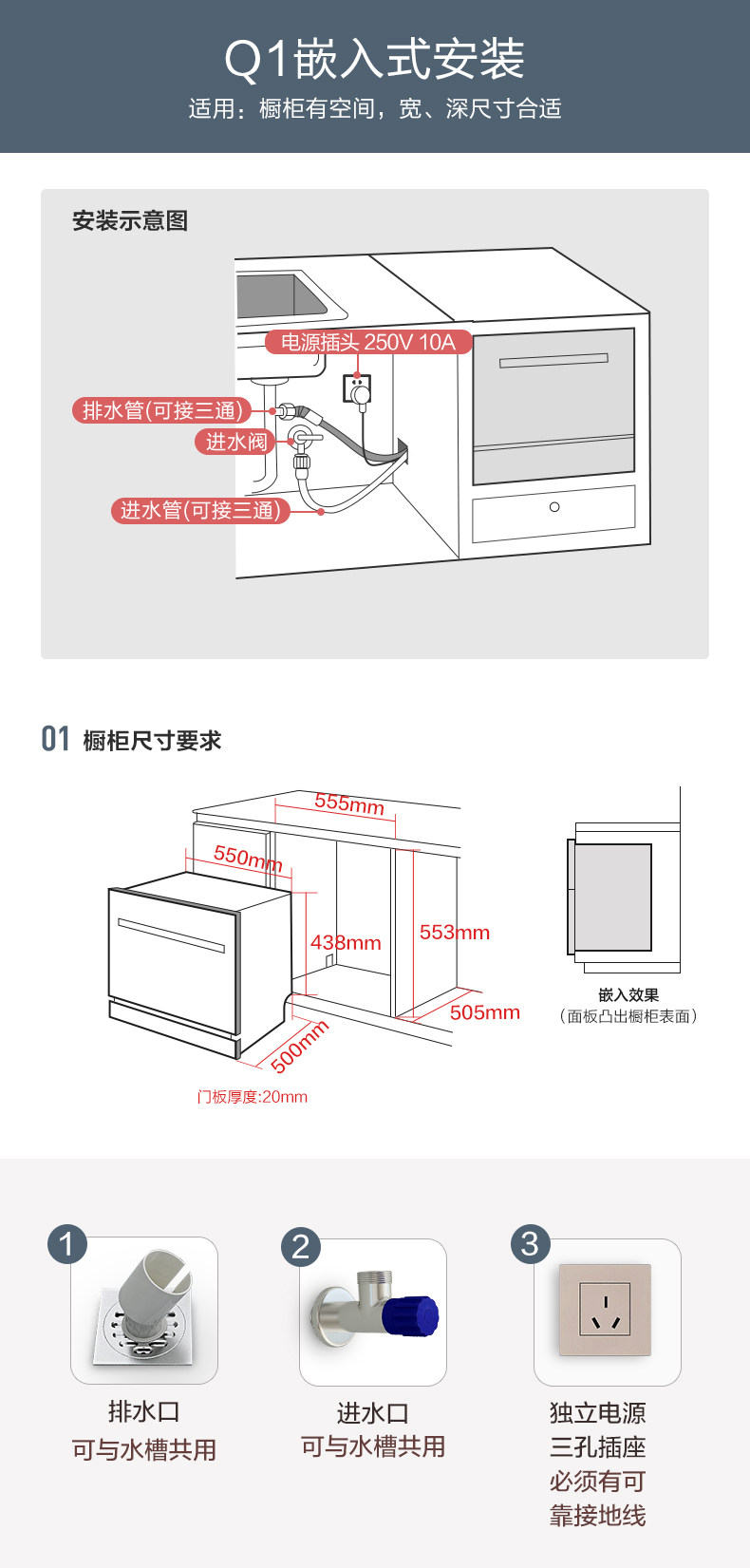 Q1嵌入式安装

适用：橱柜有空间，宽、深尺寸合适

安装示意图

电源插头 250V 10A

排水管(可接三通)

进水阀

进水管(可接三通)

01 橱柜尺寸要求

555mm

550mm

438mm

553mm

505mm

500mm

门板厚度:20mm

嵌入效果
（面板凸出橱柜表面）

1
排水口
可与水槽共用

2
进水口
可与水槽共用

3
独立电源
三孔插座
必须有可
靠接地线