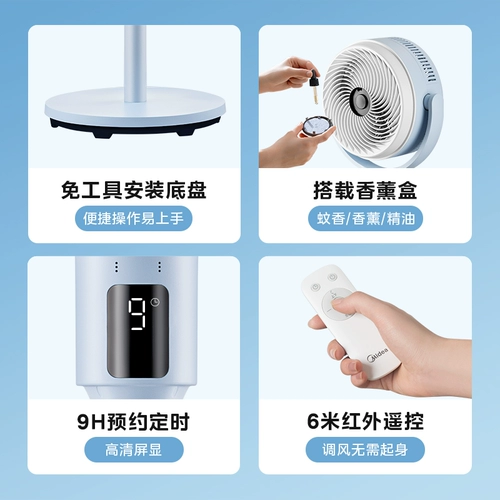 免工具安装底盘
便捷操作易上手

搭载香薰盒
蚊香/香薰/精油

9
9H预约定时
高清屏显

Midea
6米红外遥控
调风无需起身