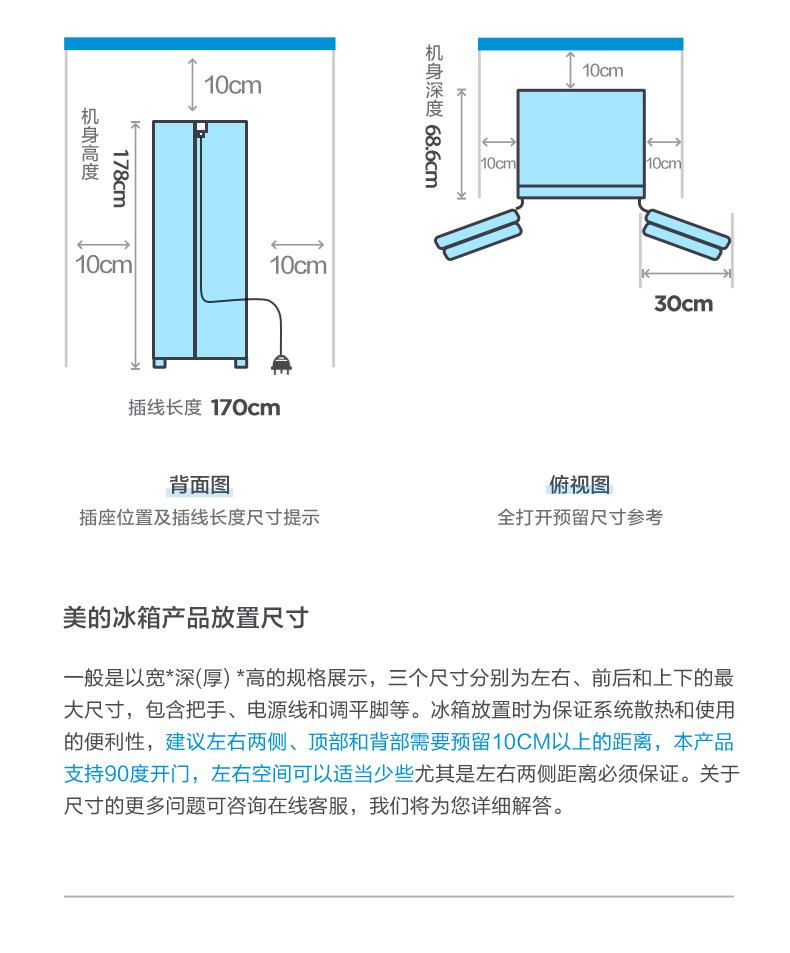 10cm

机身高度

178cm

10cm

10cm

插线长度 170cm

背面图

插座位置及插线长度尺寸提示

机身深度

68.6cm

10cm

10cm

10cm

30cm

俯视图

全打开预留尺寸参考

美的冰箱产品放置尺寸

一般是以宽*深(厚) *高的规格展示，三个尺寸分别为左右、前后和上下的最大尺寸，包含把手、电源线和调平脚等。冰箱放置时为保证系统散热和使用的便利性，建议左右两侧、顶部和背部需要预留10CM以上的距离，本产品支持90度开门，左右空间可以适当少些尤其是左右两侧距离必须保证。关于尺寸的更多问题可咨询在线客服，我们将为您详细解答。