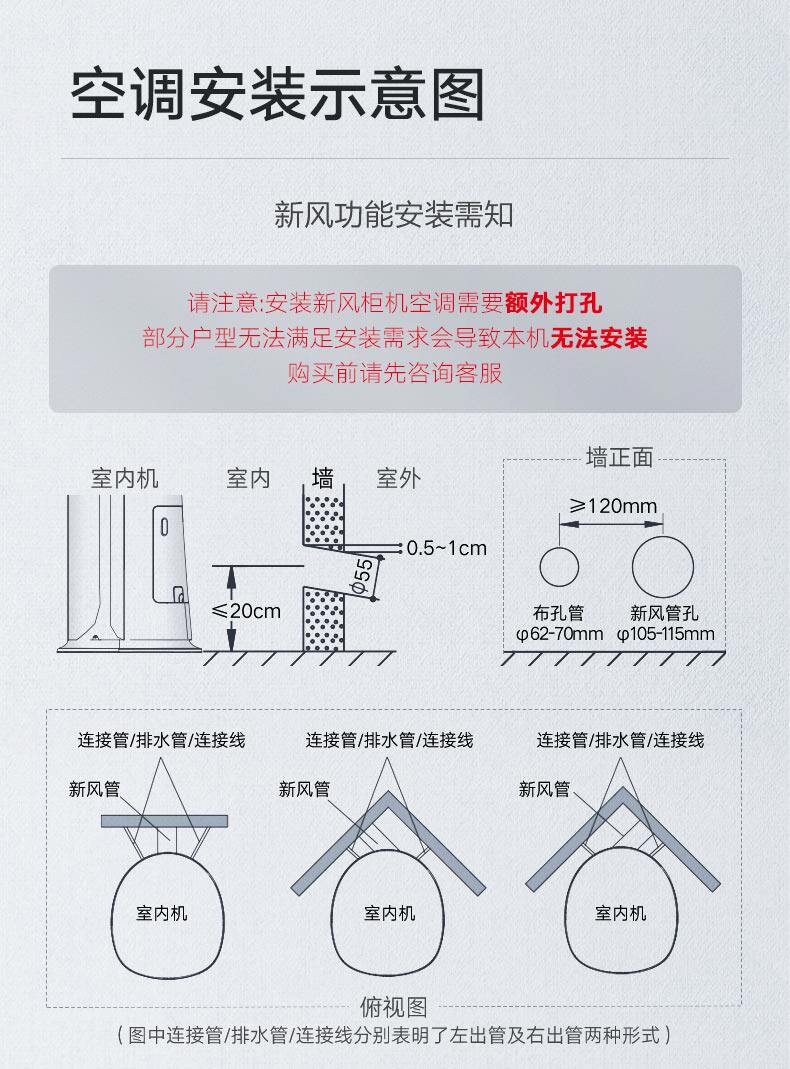 空调安装示意图

新风功能安装需知

请注意:安装新风柜机空调需要额外打孔
部分户型无法满足安装需求会导致本机无法安装
购买前请先咨询客服

室内机 室内 墙 室外

0.5~1cm

φ55

≤20cm

墙正面

≥120mm

布孔管
φ62-70mm

新风管孔
φ105-115mm

连接管/排水管/连接线

新风管

室内机

连接管/排水管/连接线

新风管

室内机

连接管/排水管/连接线

新风管

室内机

俯视图
（图中连接管/排水管/连接线分别表明了左出管及右出管两种形式）