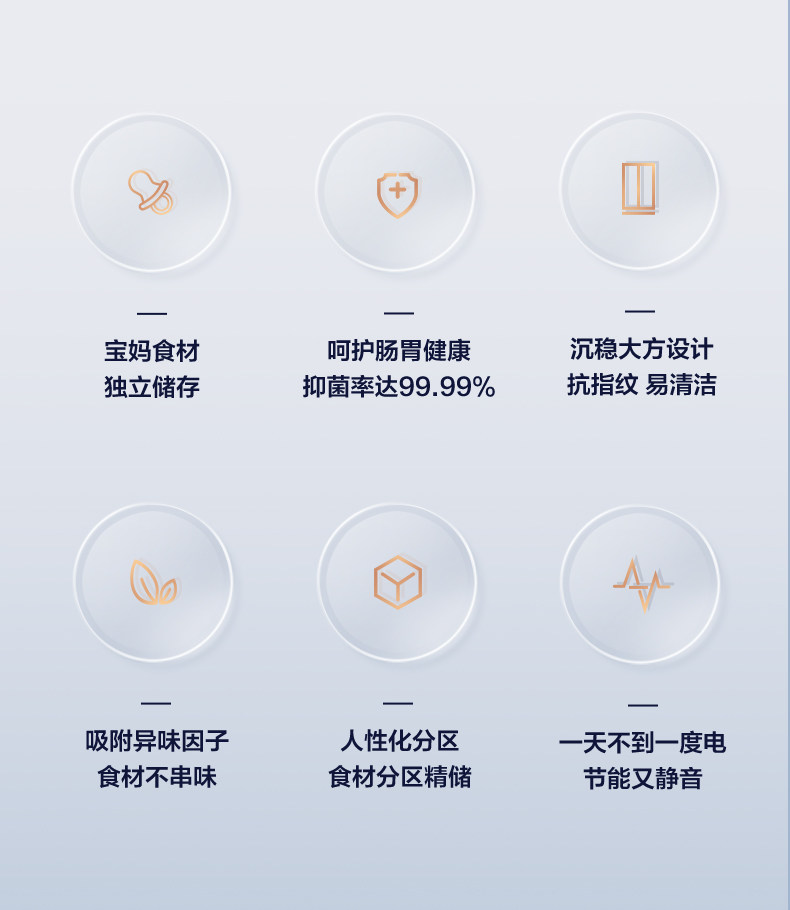 —
宝妈食材
独立储存

—
呵护肠胃健康
抑菌率达99.99%

—
沉稳大方设计
抗指纹 易清洁

—
吸附异味因子
食材不串味

—
人性化分区
食材分区精储

—
一天不到一度电
节能又静音