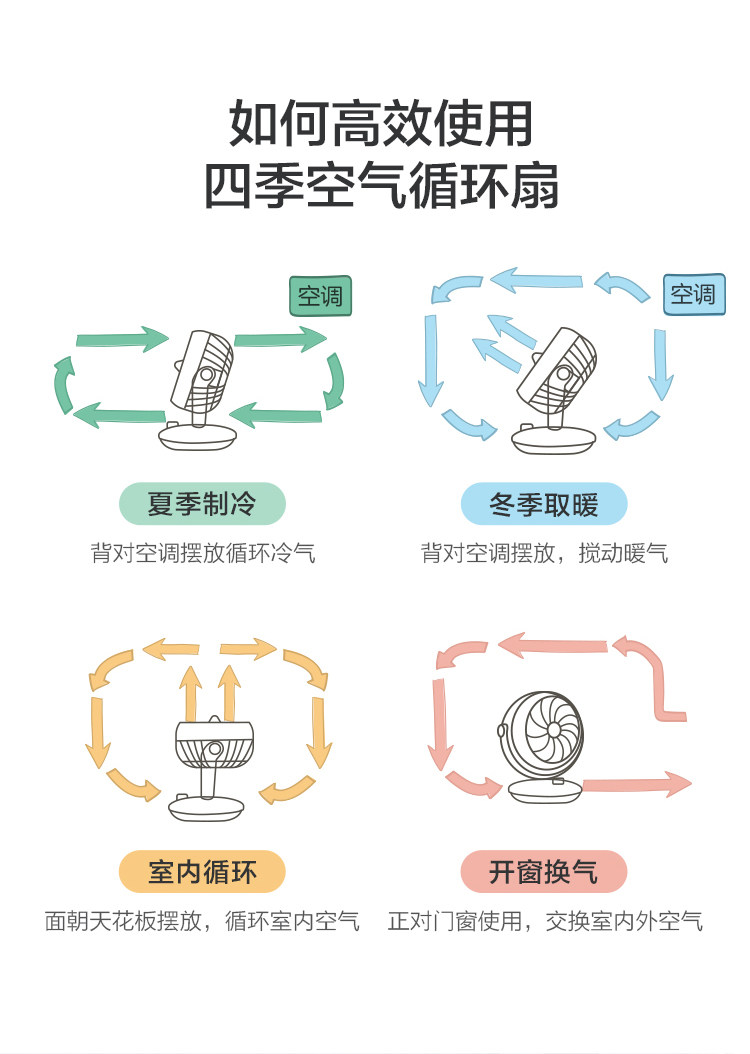 如何高效使用
四季空气循环扇

空调

夏季制冷
背对空调摆放循环冷气

空调

冬季取暖
背对空调摆放，搅动暖气

室内循环
面朝天花板摆放，循环室内空气

开窗换气
正对门窗使用，交换室内外空气