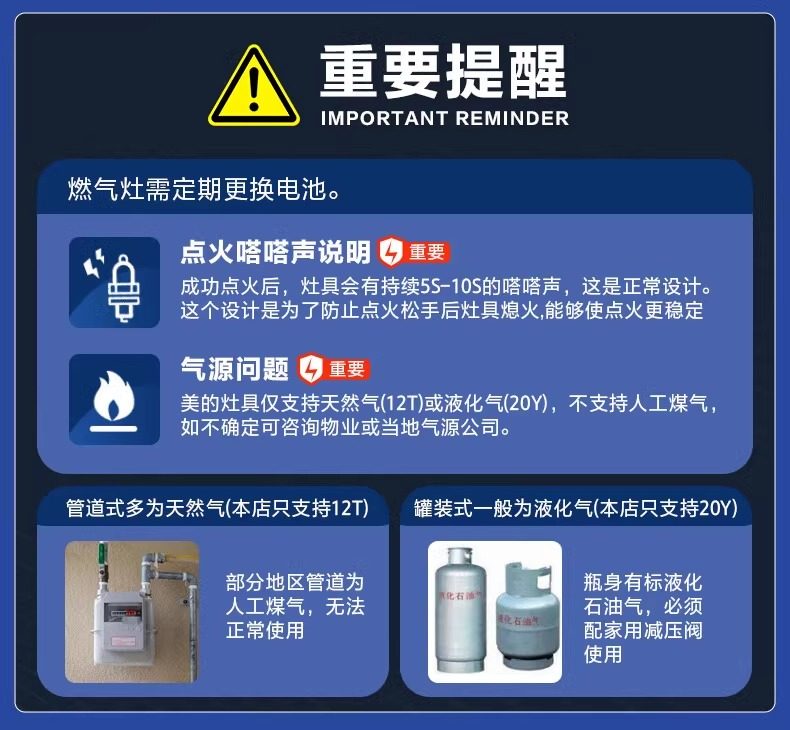 重要提醒
IMPORTANT REMINDER

燃气灶需定期更换电池。

点火嗒嗒声说明 重要
成功点火后，灶具会有持续5S-10S的嗒嗒声，这是正常设计。这个设计是为了防止点火松手后灶具熄火,能够使点火更稳定

气源问题 重要
美的灶具仅支持天然气(12T)或液化气(20Y)，不支持人工煤气，如不确定可咨询物业或当地气源公司。

管道式多为天然气(本店只支持12T)

部分地区管道为人工煤气，无法正常使用

罐装式一般为液化气(本店只支持20Y)

液化石油气

液化石油气

瓶身有标液化石油气，必须配家用减压阀使用