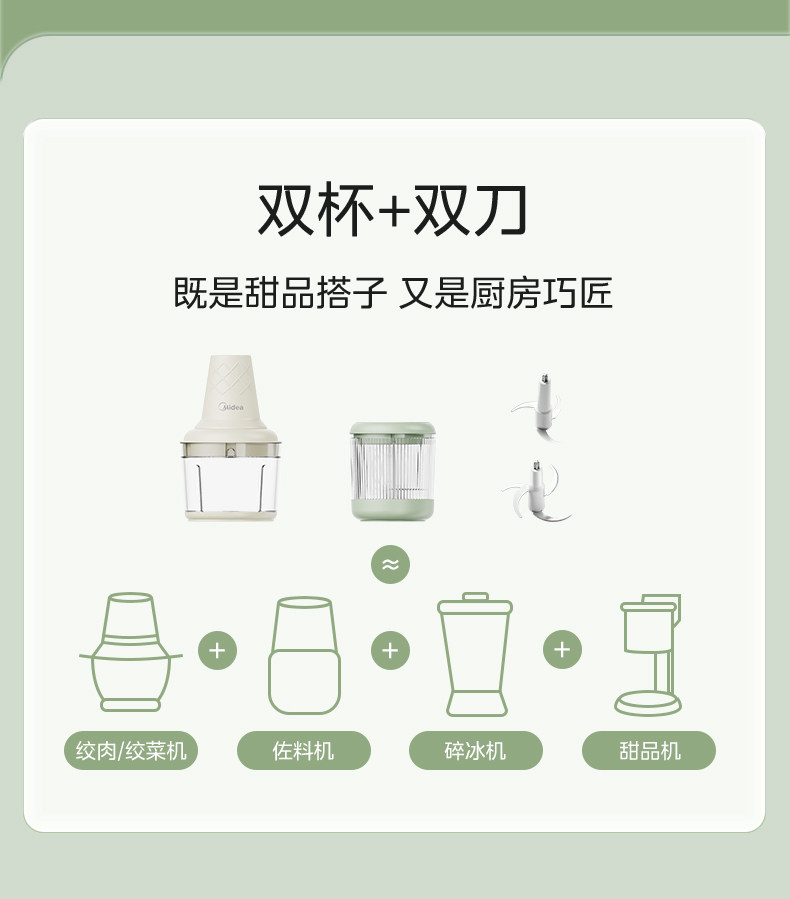 双杯+双刀

既是甜品搭子 又是厨房巧匠

Midea

≈

+ + +

绞肉/绞菜机

佐料机

碎冰机

甜品机