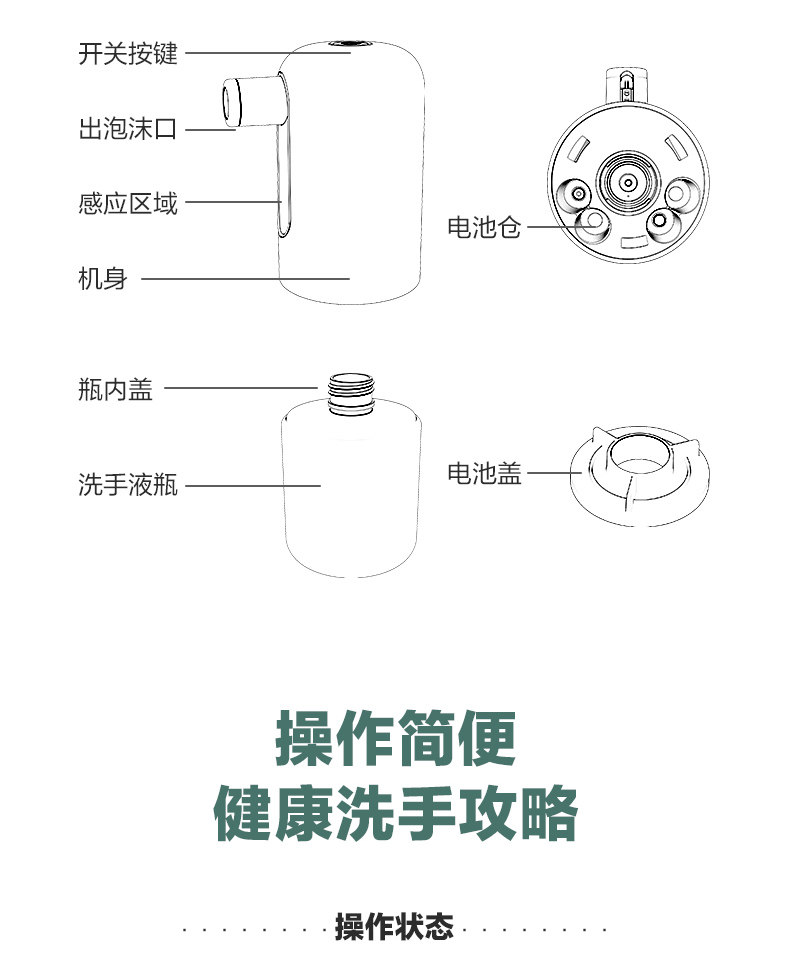 开关按键

出泡沫口

感应区域

机身

电池仓

瓶内盖

洗手液瓶

电池盖

操作简便
健康洗手攻略

操作状态