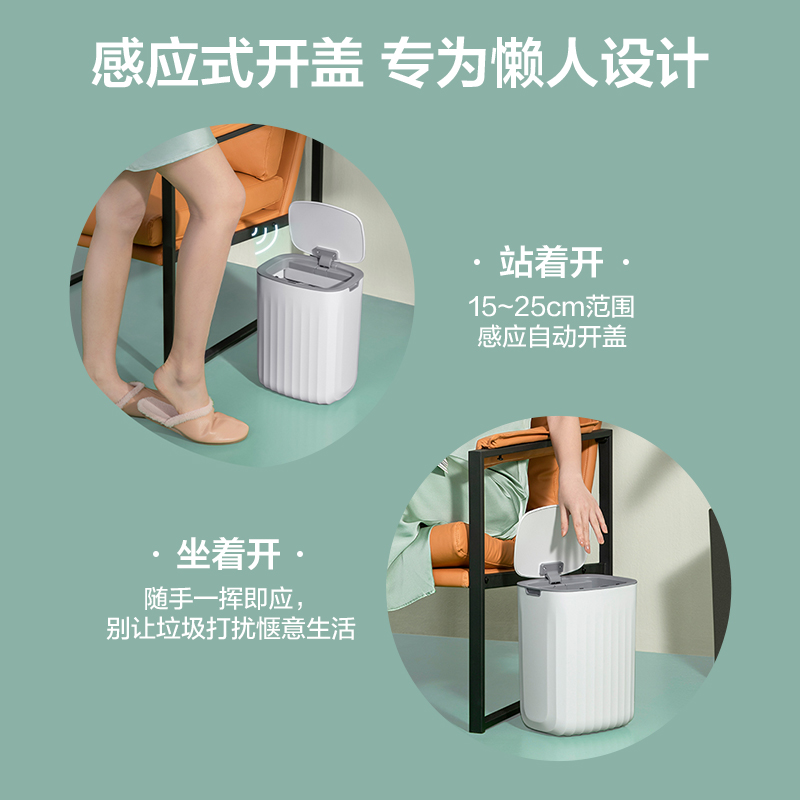 感应式开盖 专为懒人设计

· 站着开 ·

15~25cm范围
感应自动开盖

· 坐着开 ·

随手一挥即应，
别让垃圾打扰惬意生活