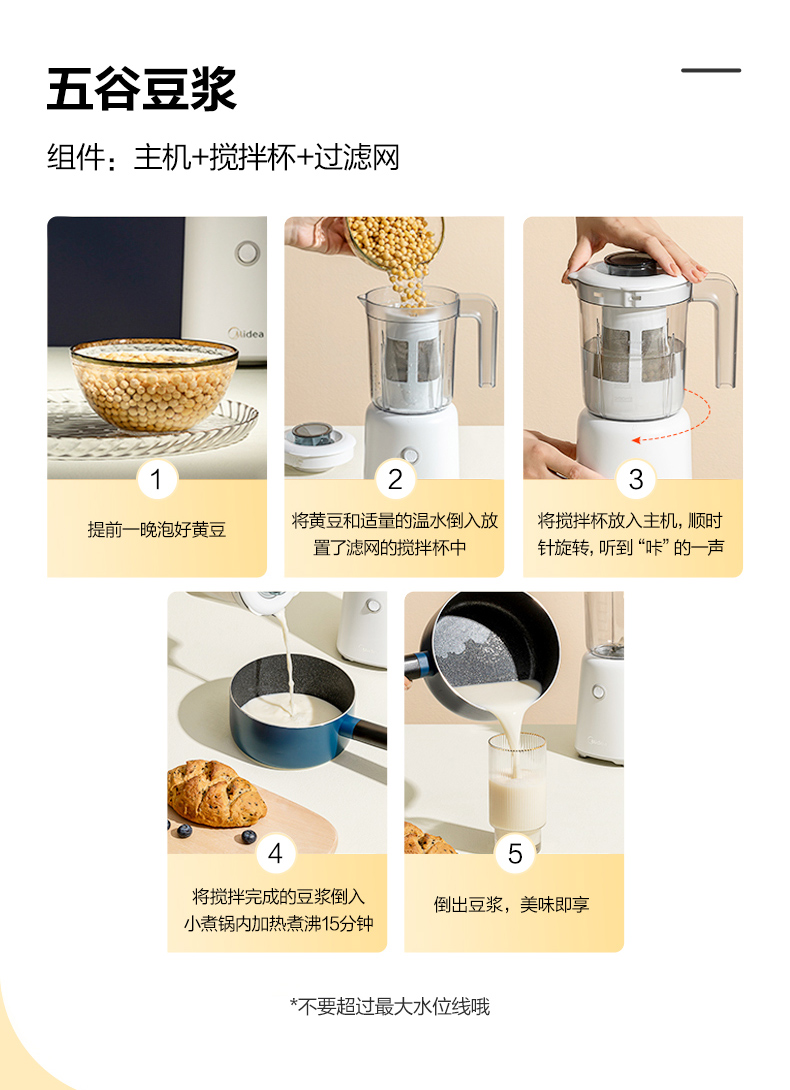 五谷豆浆

组件：主机+搅拌杯+过滤网

Midea

1
提前一晚泡好黄豆

2
将黄豆和适量的温水倒入放置了滤网的搅拌杯中

3
将搅拌杯放入主机，顺时针旋转，听到“咔”的一声

4
将搅拌完成的豆浆倒入小煮锅内加热煮沸15分钟

5
倒出豆浆，美味即享

*不要超过最大水位线哦