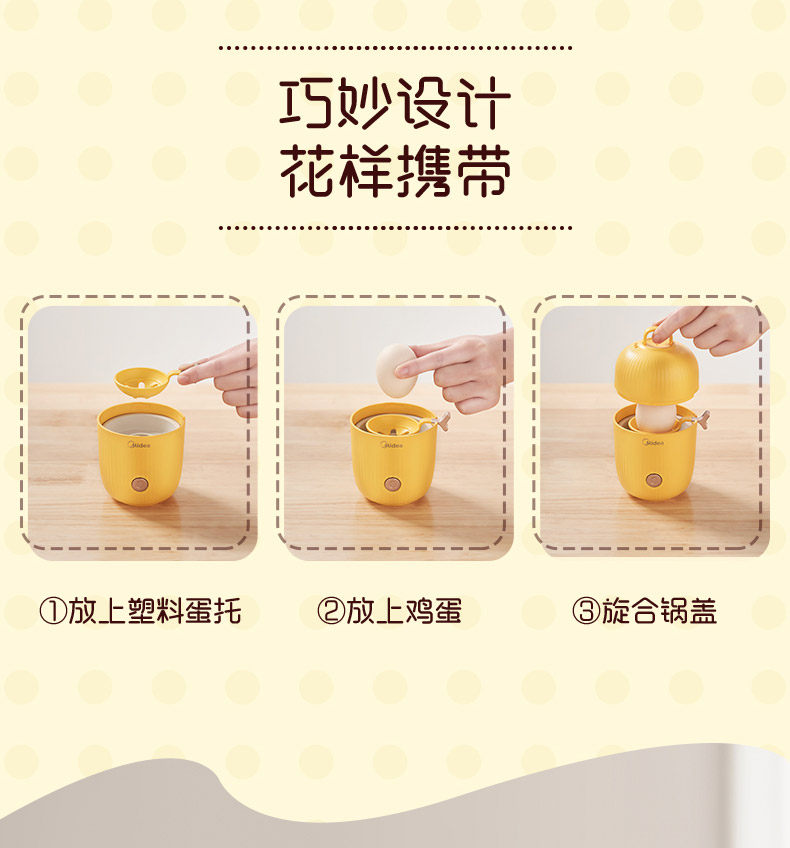 巧妙设计
花样携带

Midea

Midea

Midea

①放上塑料蛋托

②放上鸡蛋

③旋合锅盖