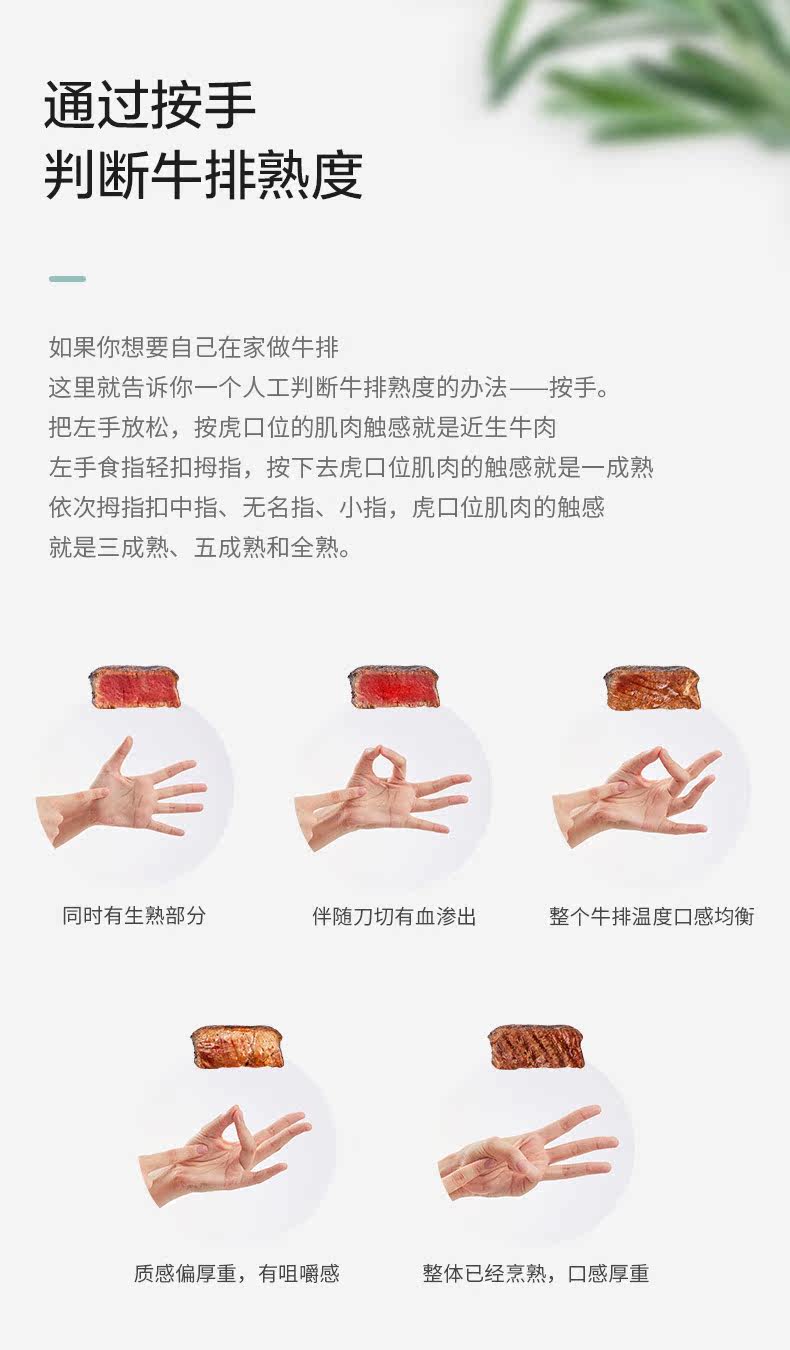 通过按手
判断牛排熟度

如果你想要自己在家做牛排
这里就告诉你一个人工判断牛排熟度的办法——按手。
把左手放松，按虎口位的肌肉触感就是近生牛肉
左手食指轻扣拇指，按下去虎口位肌肉的触感就是一成熟
依次拇指扣中指、无名指、小指，虎口位肌肉的触感
就是三成熟、五成熟和全熟。

同时有生熟部分

伴随刀切有血渗出

整个牛排温度口感均衡

质感偏厚重，有咀嚼感

整体已经烹熟，口感厚重