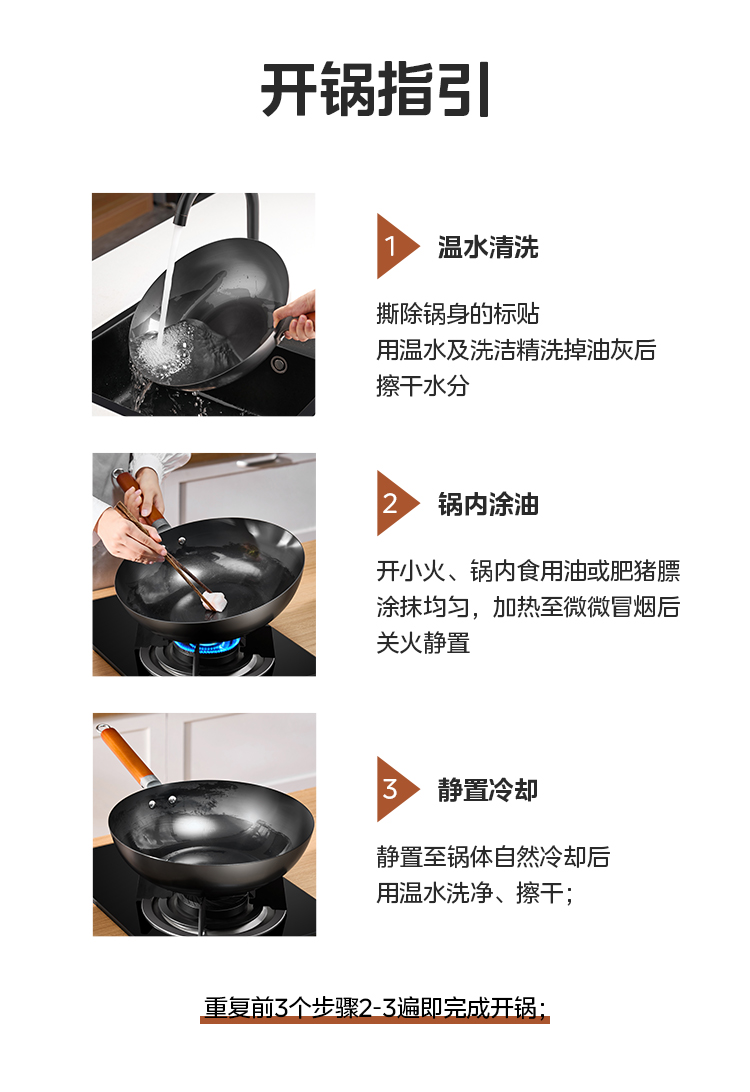 开锅指引

1 温水清洗

撕除锅身的标贴
用温水及洗洁精洗掉油灰后
擦干水分

2 锅内涂油

开小火、锅内食用油或肥猪膘
涂抹均匀，加热至微微冒烟后
关火静置

3 静置冷却

静置至锅体自然冷却后
用温水洗净、擦干；

重复前3个步骤2-3遍即完成开锅；